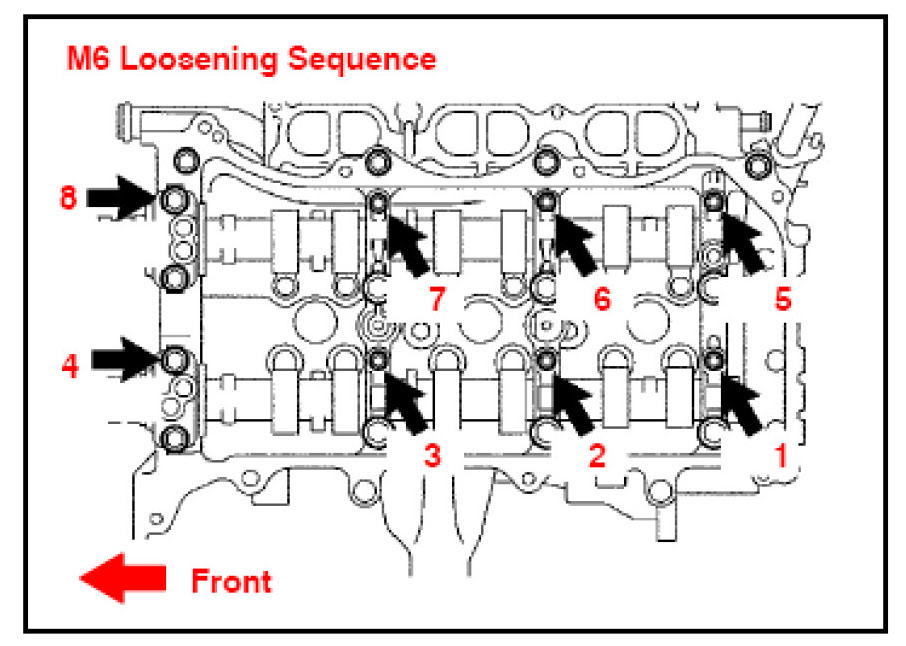 M6 Loosening Sequence

8

7

6

5

4

3

2

1

Front