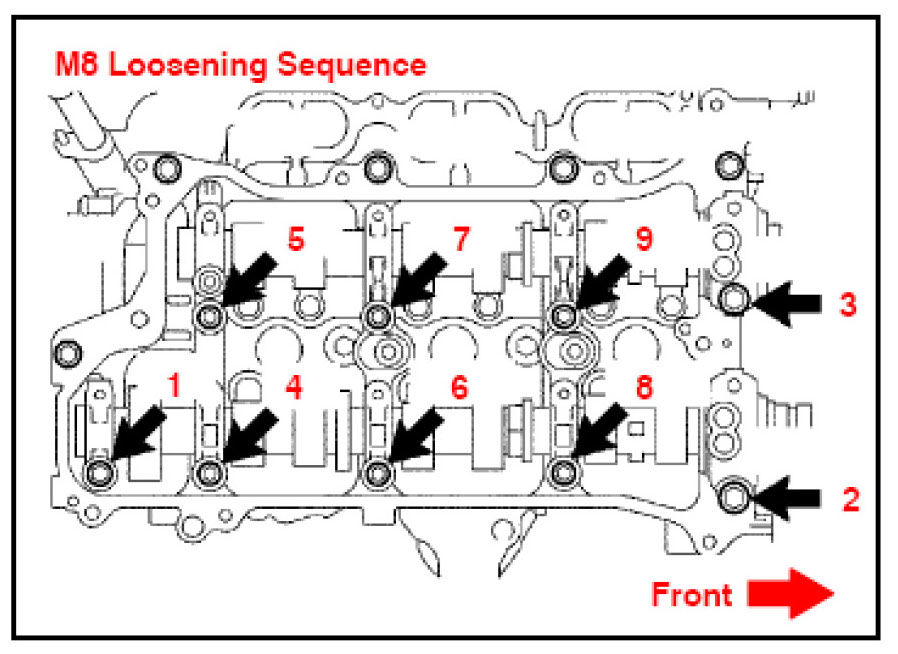 M8 Loosening Sequence

5
7
9
3
1
4
6
8
2

Front