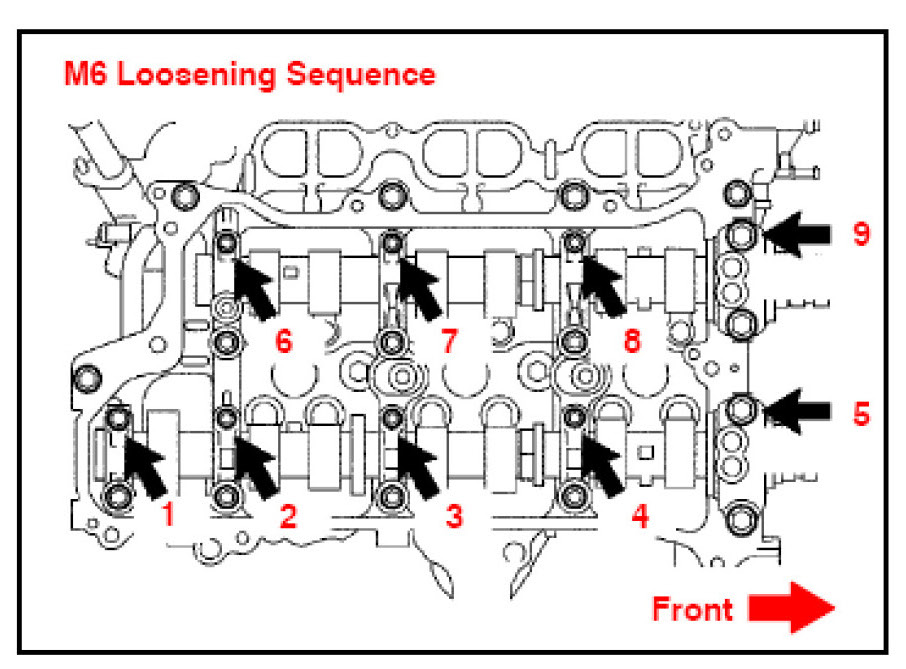 M6 Loosening Sequence

9

6

7

8

5

1

2

3

4

Front