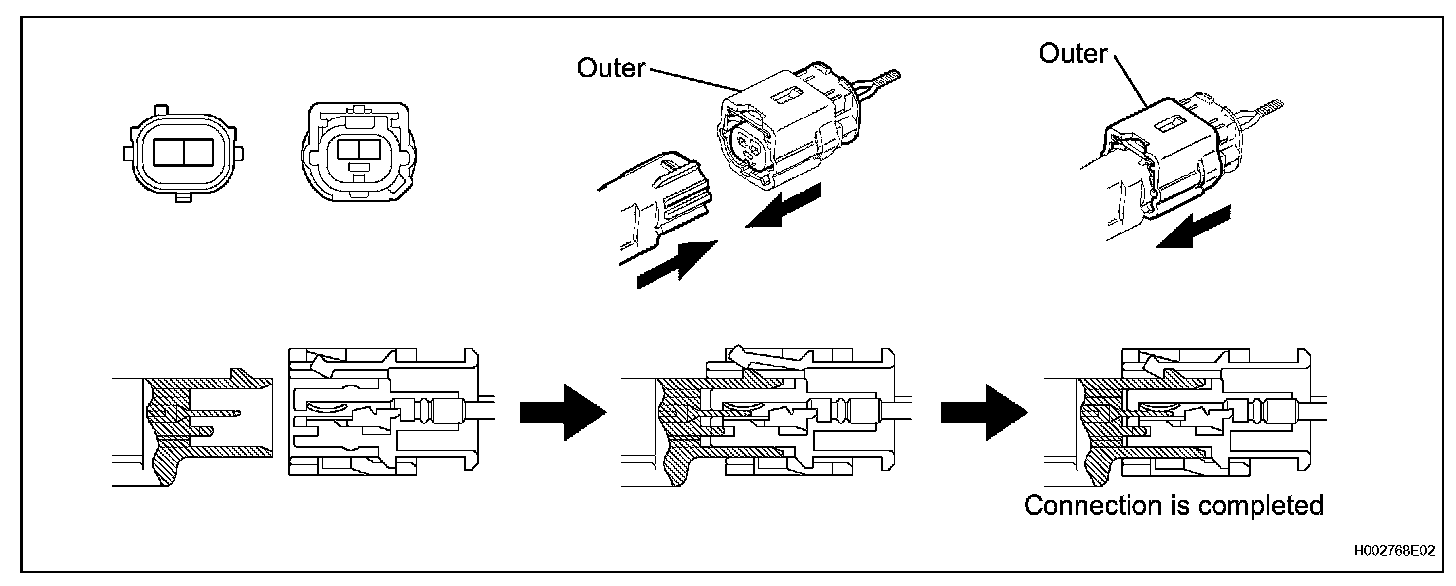 Outer

Outer

Connection is completed

H002768E02