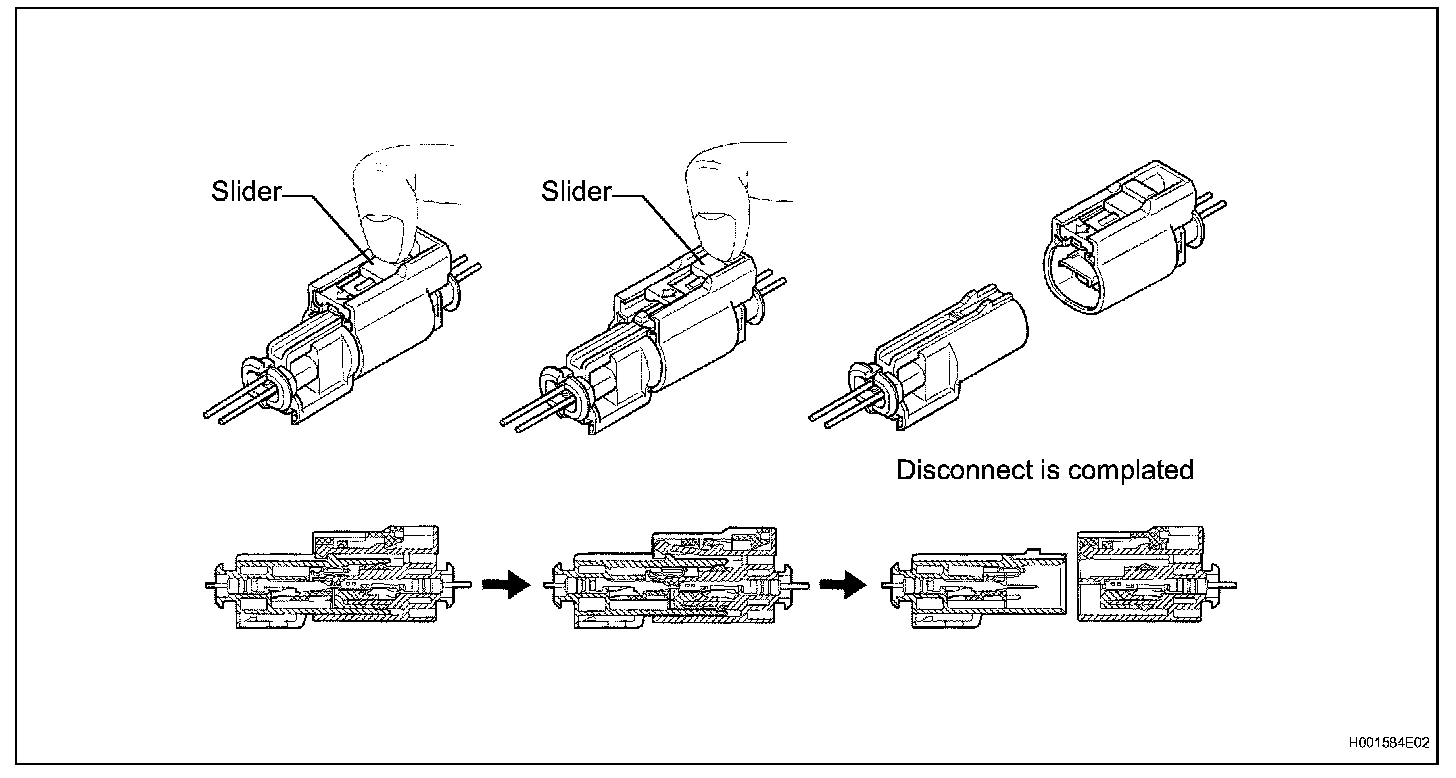 Slider

Slider

Disconnect is complated

H001584E02