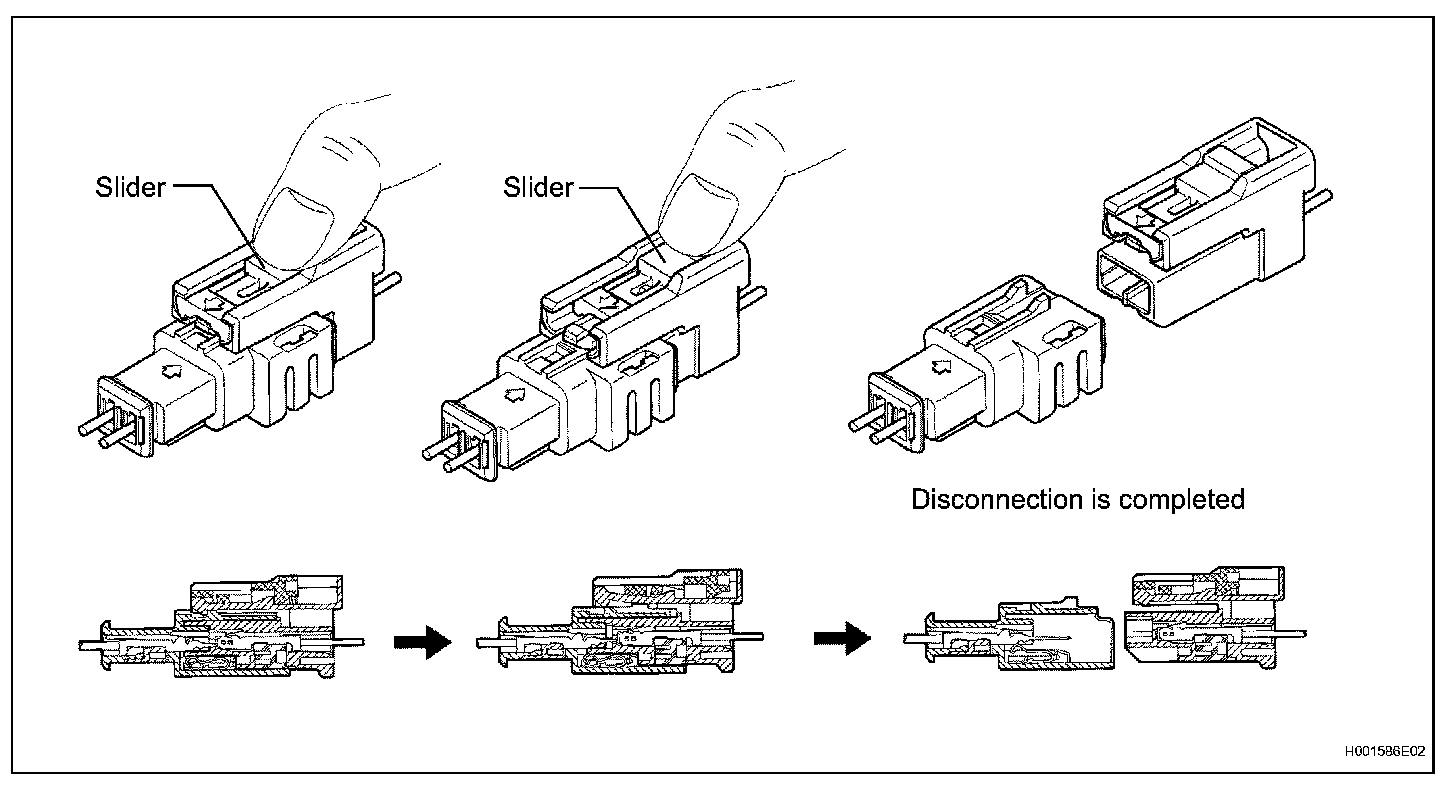 Slider

Slider

Disconnection is completed

H001586E02