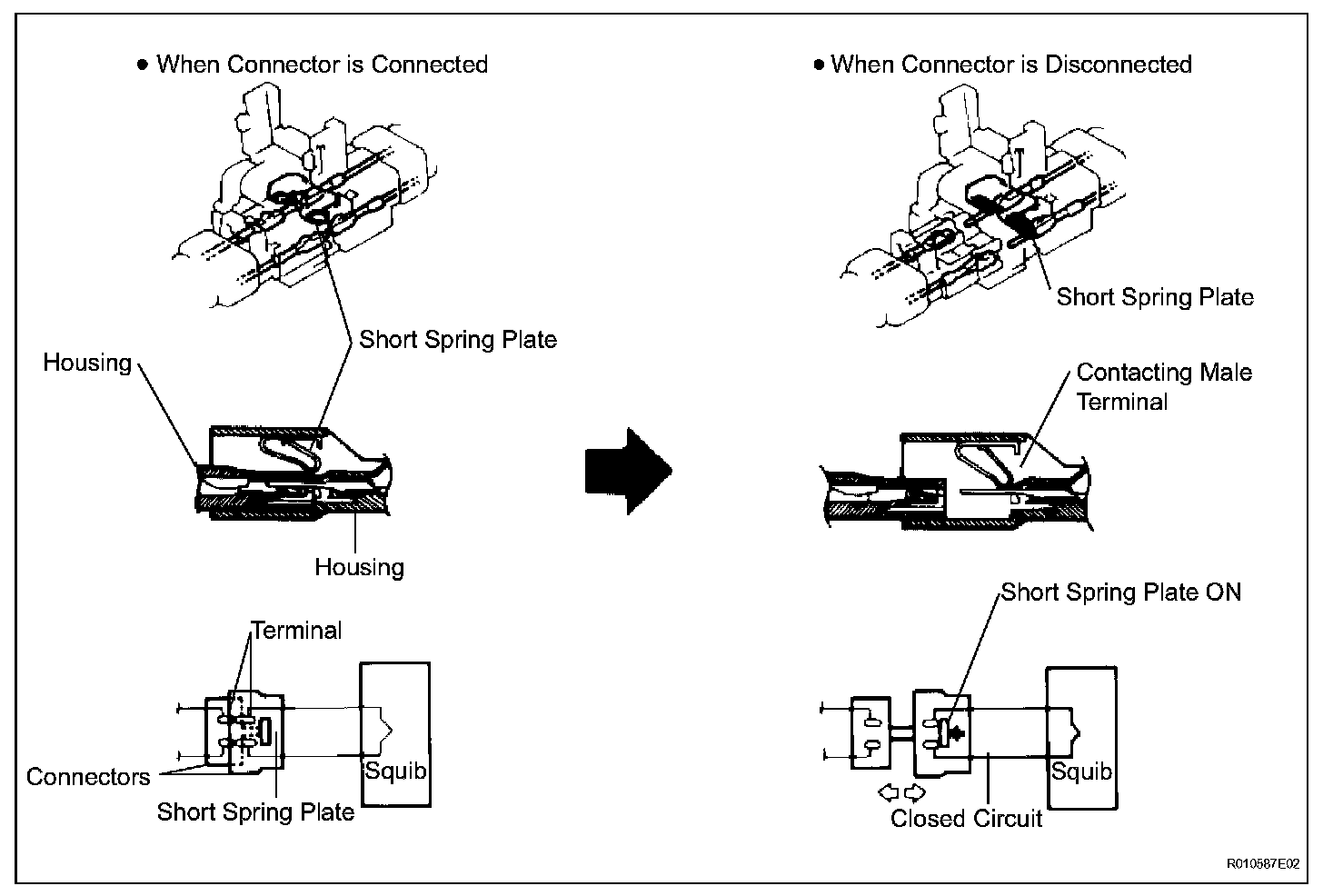 ● When Connector is Connected

Short Spring Plate

Housing

Housing

Terminal

Connectors

Short Spring Plate

Squib

● When Connector is Disconnected

Short Spring Plate

Contacting Male Terminal

Short Spring Plate ON

Squib

Closed Circuit

R010587E02