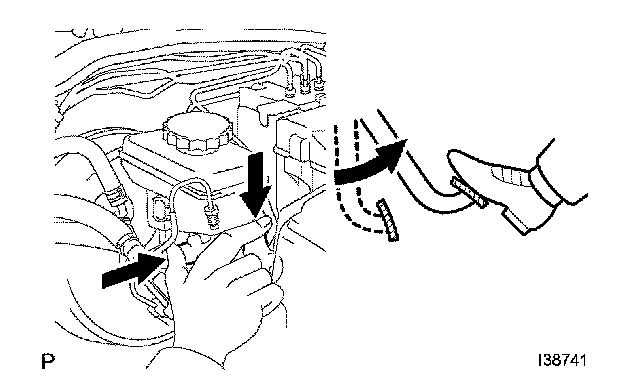 P

I38741