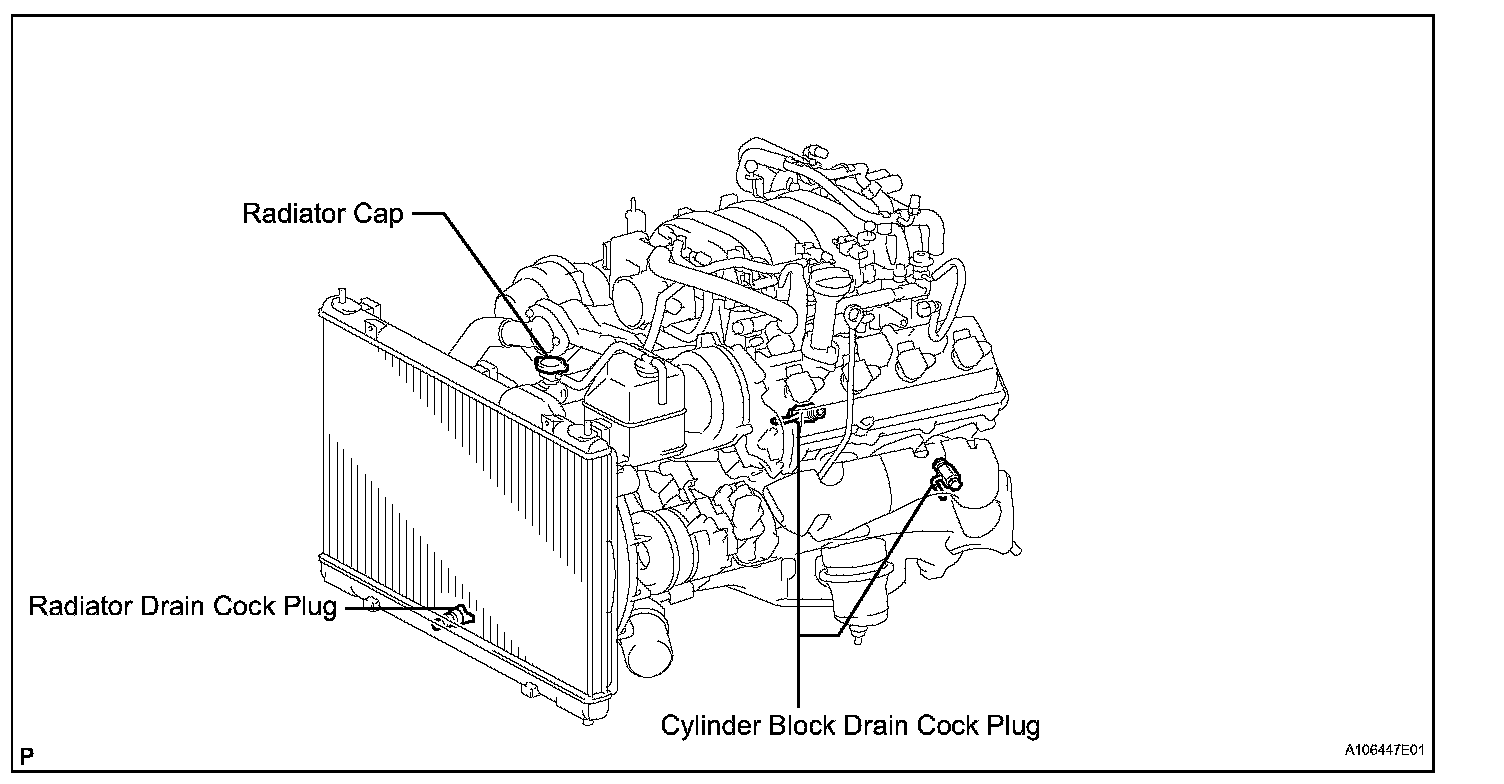 Radiator Cap

Radiator Drain Cock Plug

Cylinder Block Drain Cock Plug

P

A106447E01