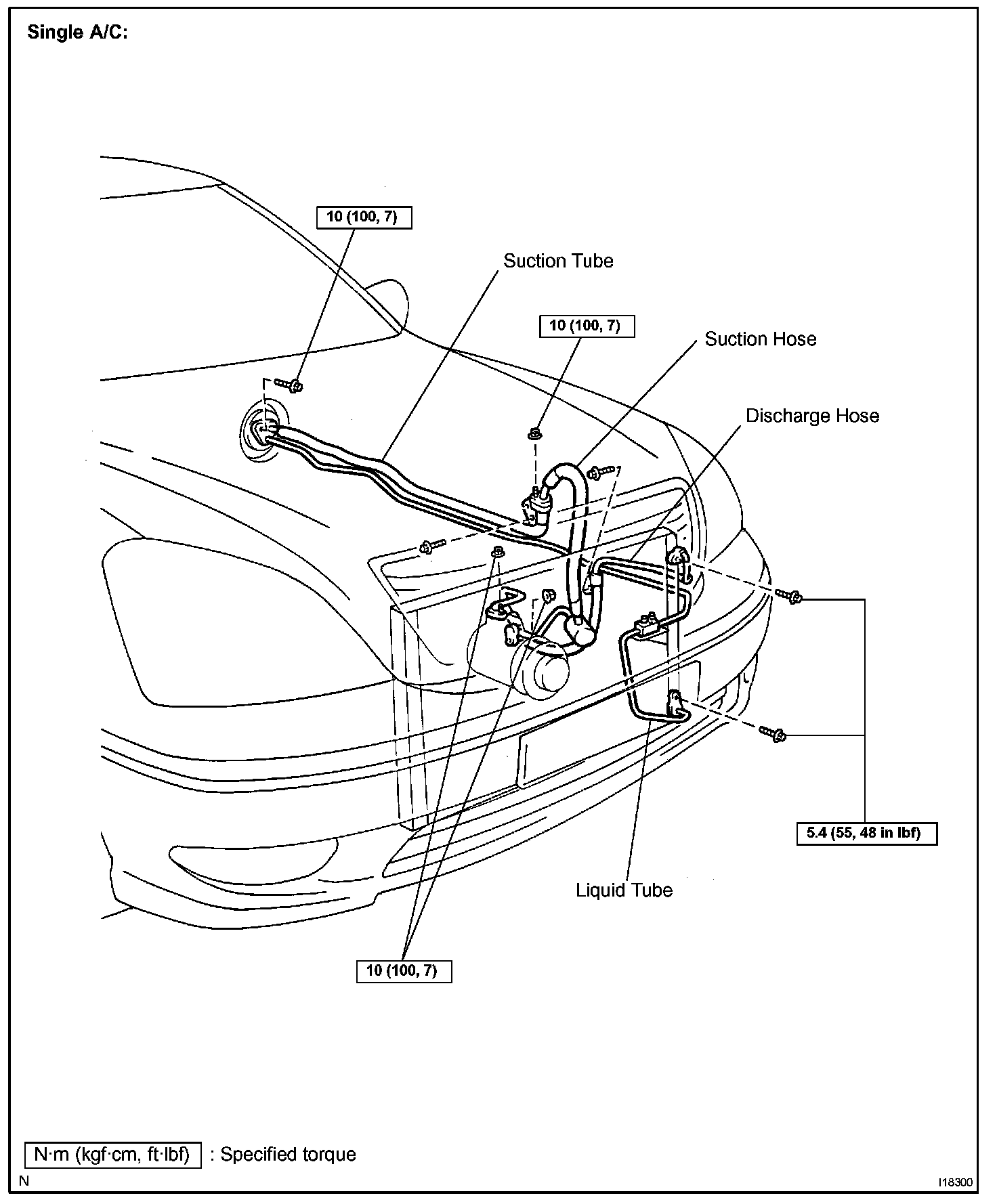 Single A/C:

10 (100, 7)

Suction Tube

10 (100, 7)

Suction Hose

Discharge Hose

5.4 (55, 48 in lbf)

Liquid Tube

10 (100, 7)

N·m (kgf·cm, ft·lbf) : Specified torque

N

I18300