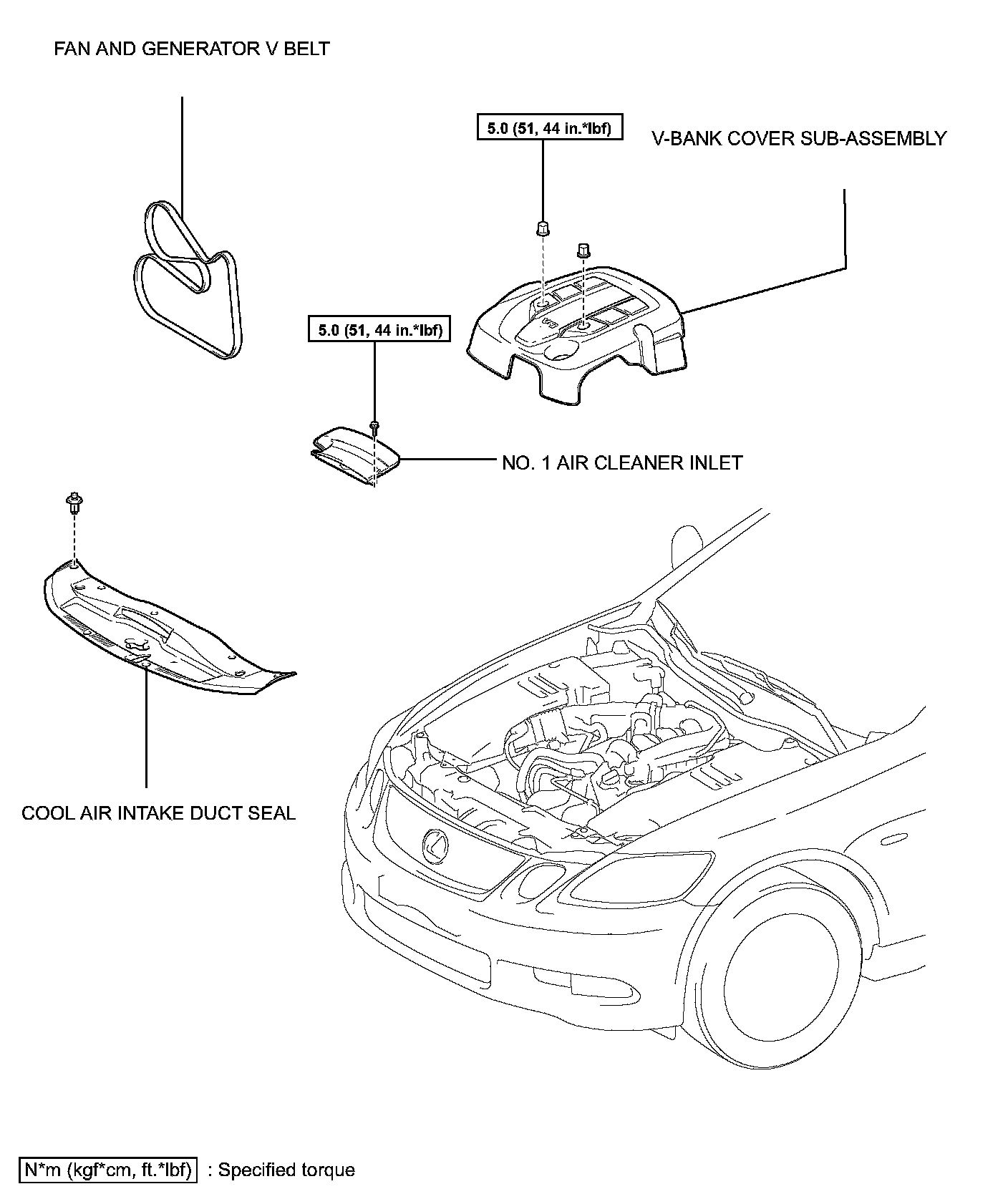 FAN AND GENERATOR V BELT

5.0 (51, 44 in.*lbf)

V-BANK COVER SUB-ASSEMBLY

5.0 (51, 44 in.*lbf)

NO. 1 AIR CLEANER INLET

COOL AIR INTAKE DUCT SEAL

N*m (kgf*cm, ft.*lbf) : Specified torque