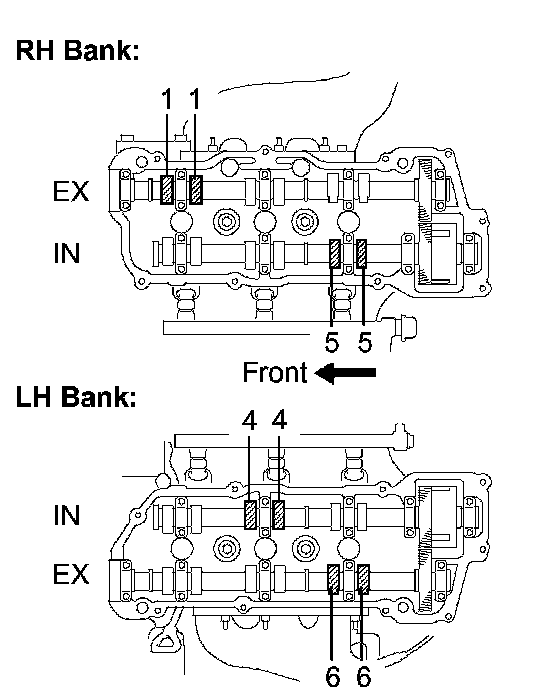 RH Bank:

1 1

EX

IN

5 5

Front

LH Bank:

4 4

IN

EX

6 6