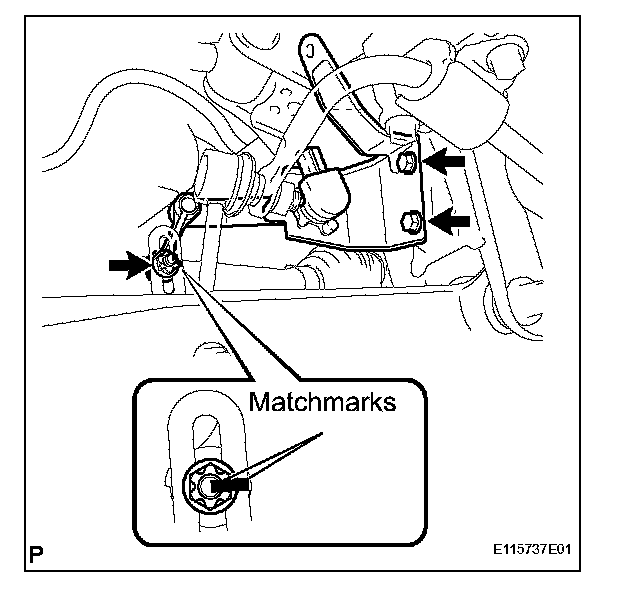 Matchmarks

P

E115737E01