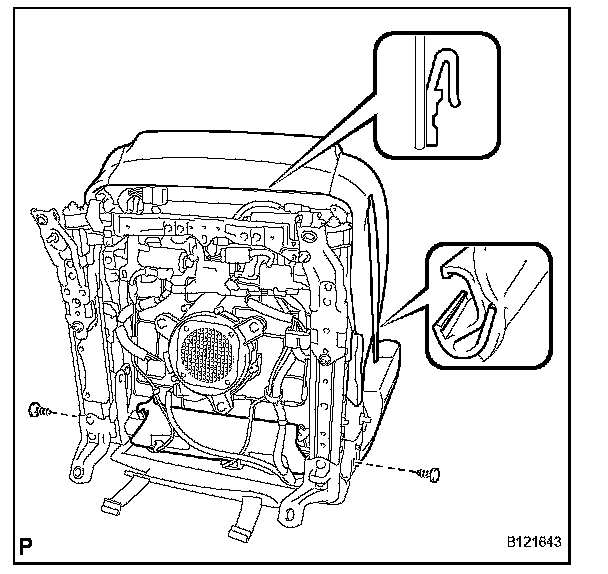 P

B121643