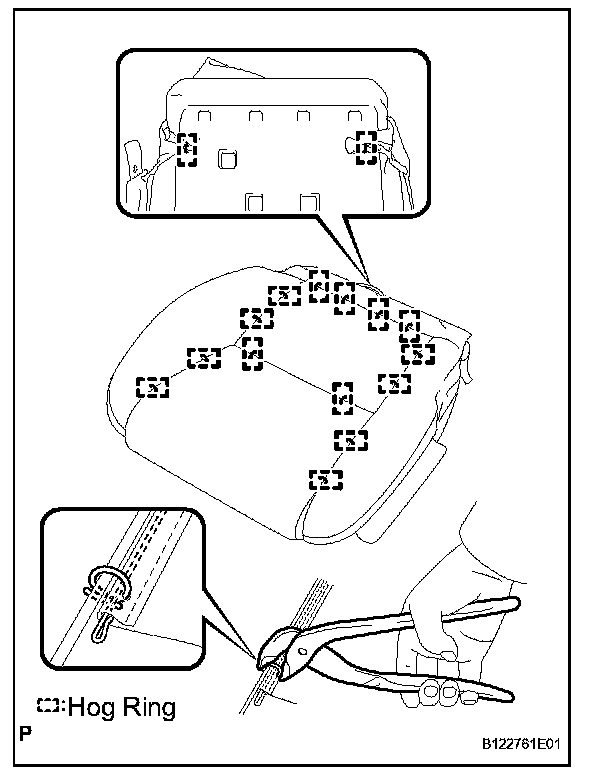 :Hog Ring

P

B122761E01