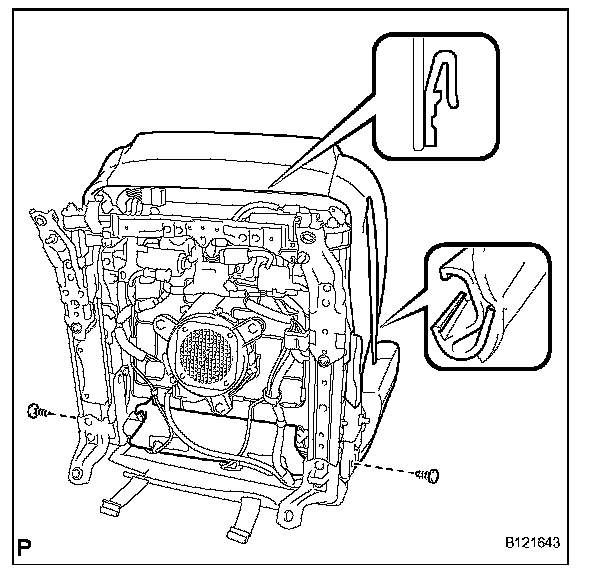 P

B121643