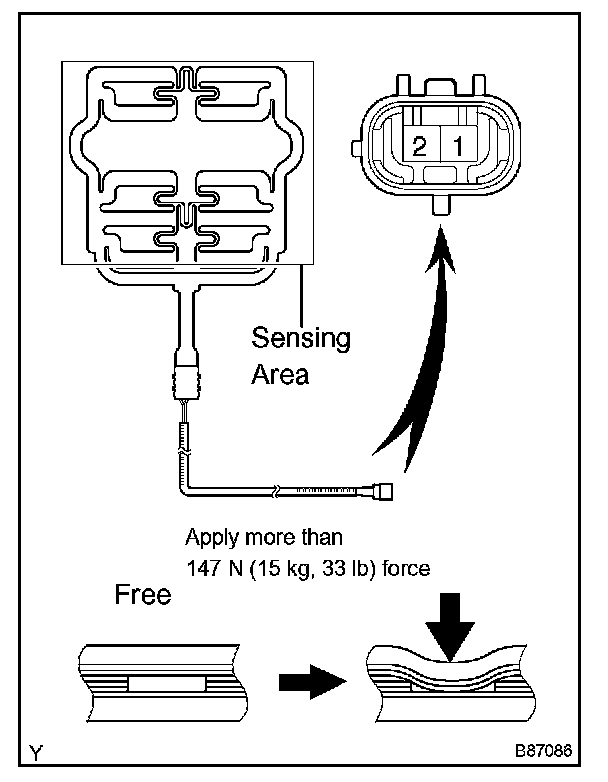 2 1

Sensing Area

Apply more than 147 N (15 kg, 33 lb) force

Free

Y

B87086