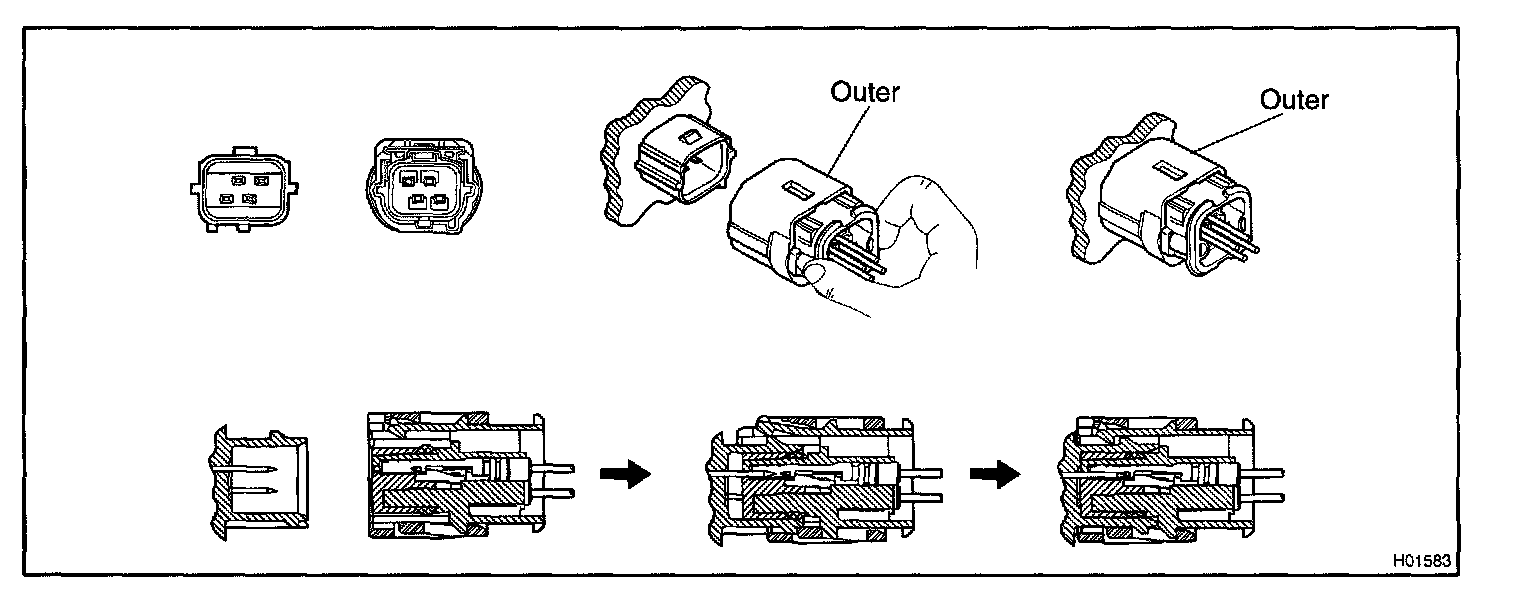 Outer

Outer

H01583