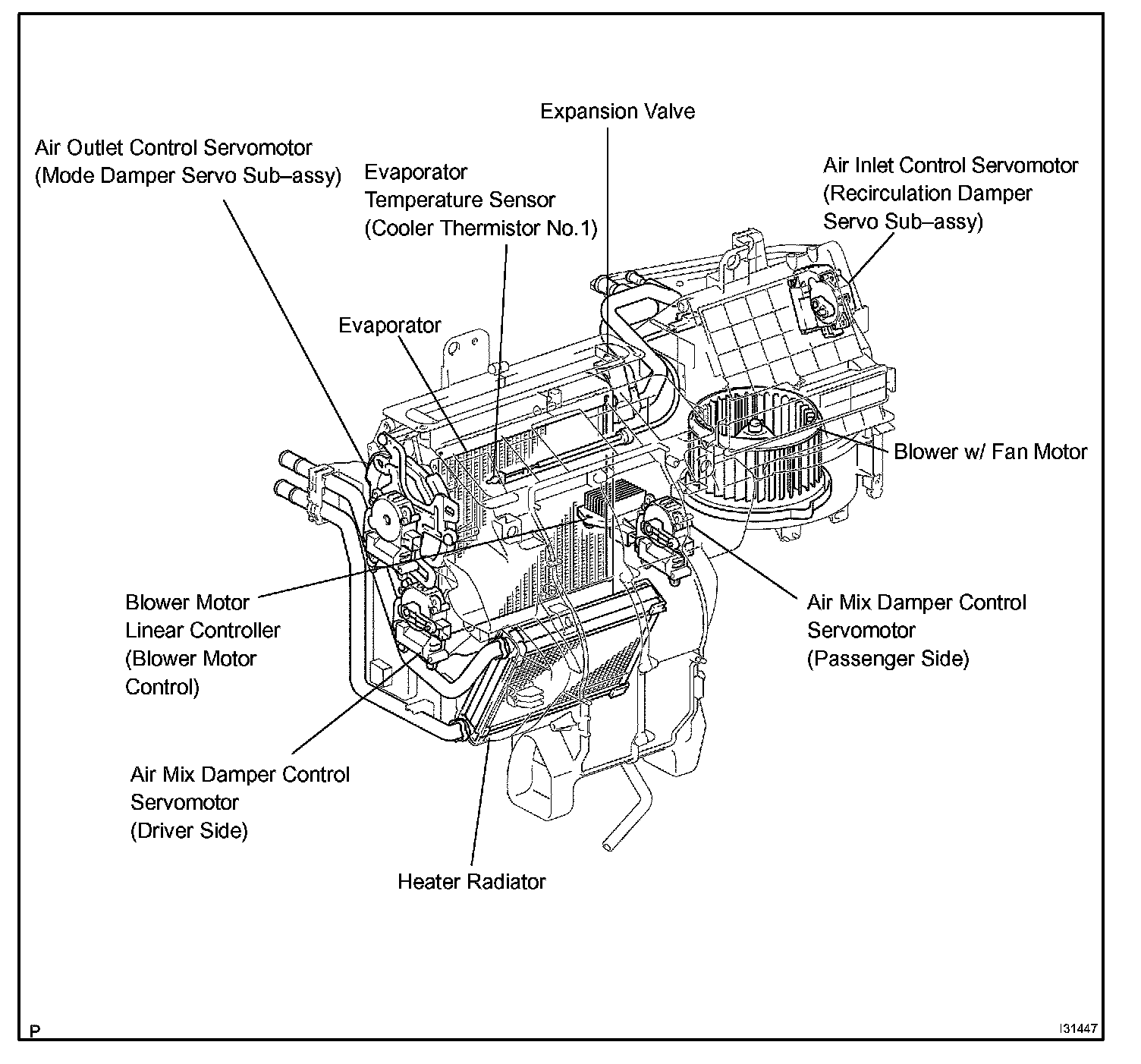 Expansion Valve

Air Outlet Control Servomotor
(Mode Damper Servo Sub–assy)

Evaporator
Temperature Sensor
(Cooler Thermistor No.1)

Air Inlet Control Servomotor
(Recirculation Damper
Servo Sub–assy)

Evaporator

Blower w/ Fan Motor

Blower Motor
Linear Controller
(Blower Motor
Control)

Air Mix Damper Control
Servomotor
(Passenger Side)

Air Mix Damper Control
Servomotor
(Driver Side)

Heater Radiator

P

I31447