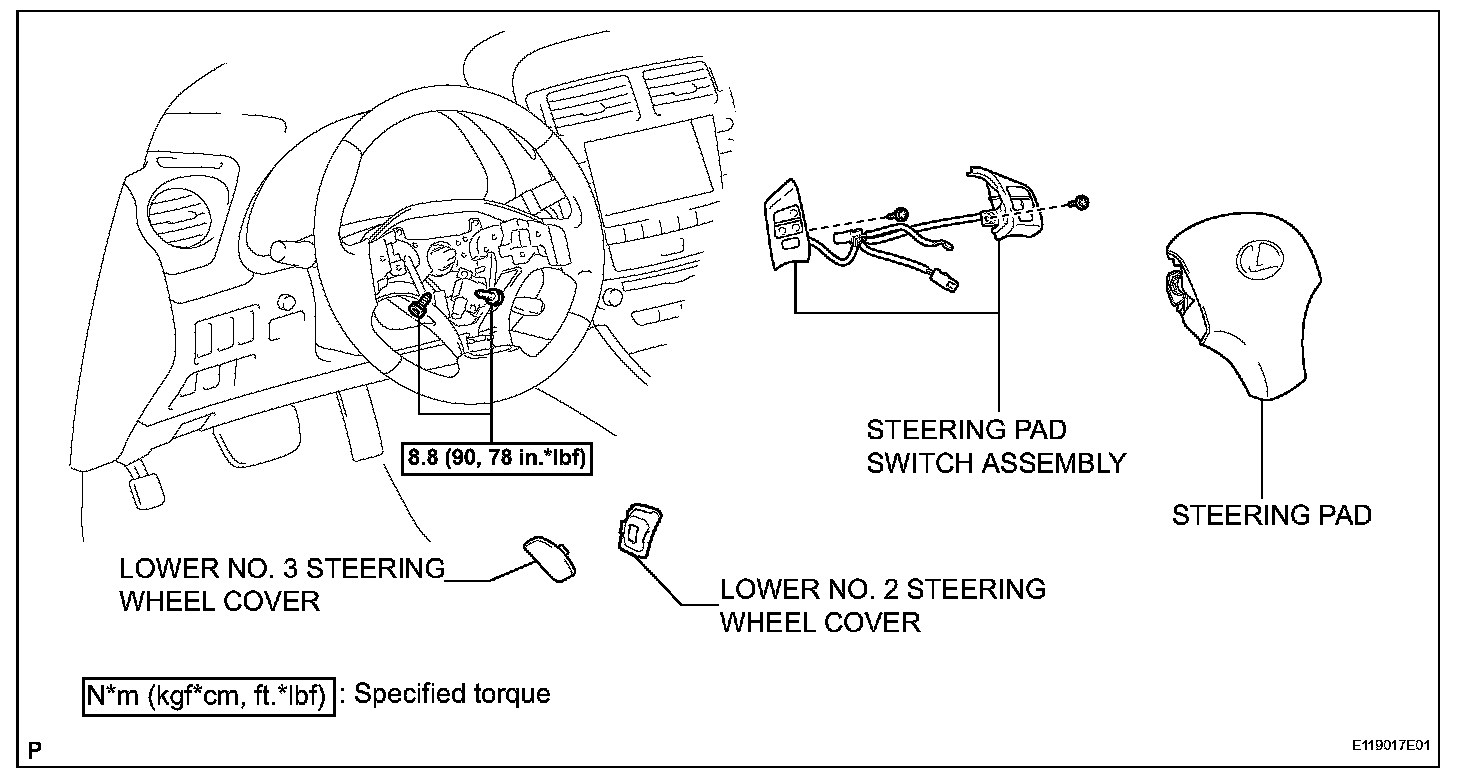 8.8 (90, 78 in.*lbf)

STEERING PAD SWITCH ASSEMBLY

STEERING PAD

LOWER NO. 3 STEERING WHEEL COVER

LOWER NO. 2 STEERING WHEEL COVER

N*m (kgf*cm, ft.*lbf) : Specified torque

P

E119017E01