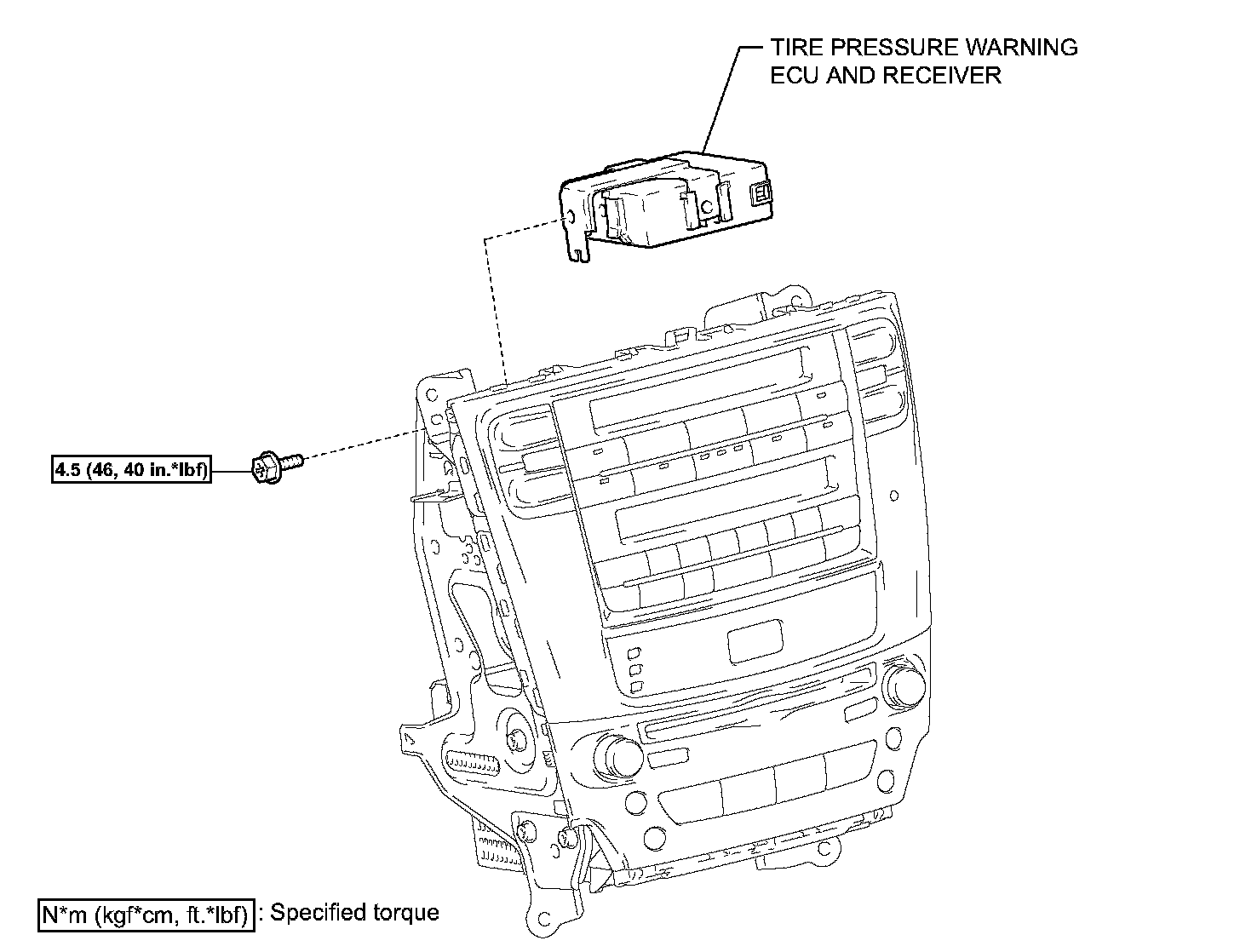 TIRE PRESSURE WARNING ECU AND RECEIVER

4.5 (46, 40 in.*lbf)

N*m (kgf*cm, ft.*lbf) : Specified torque