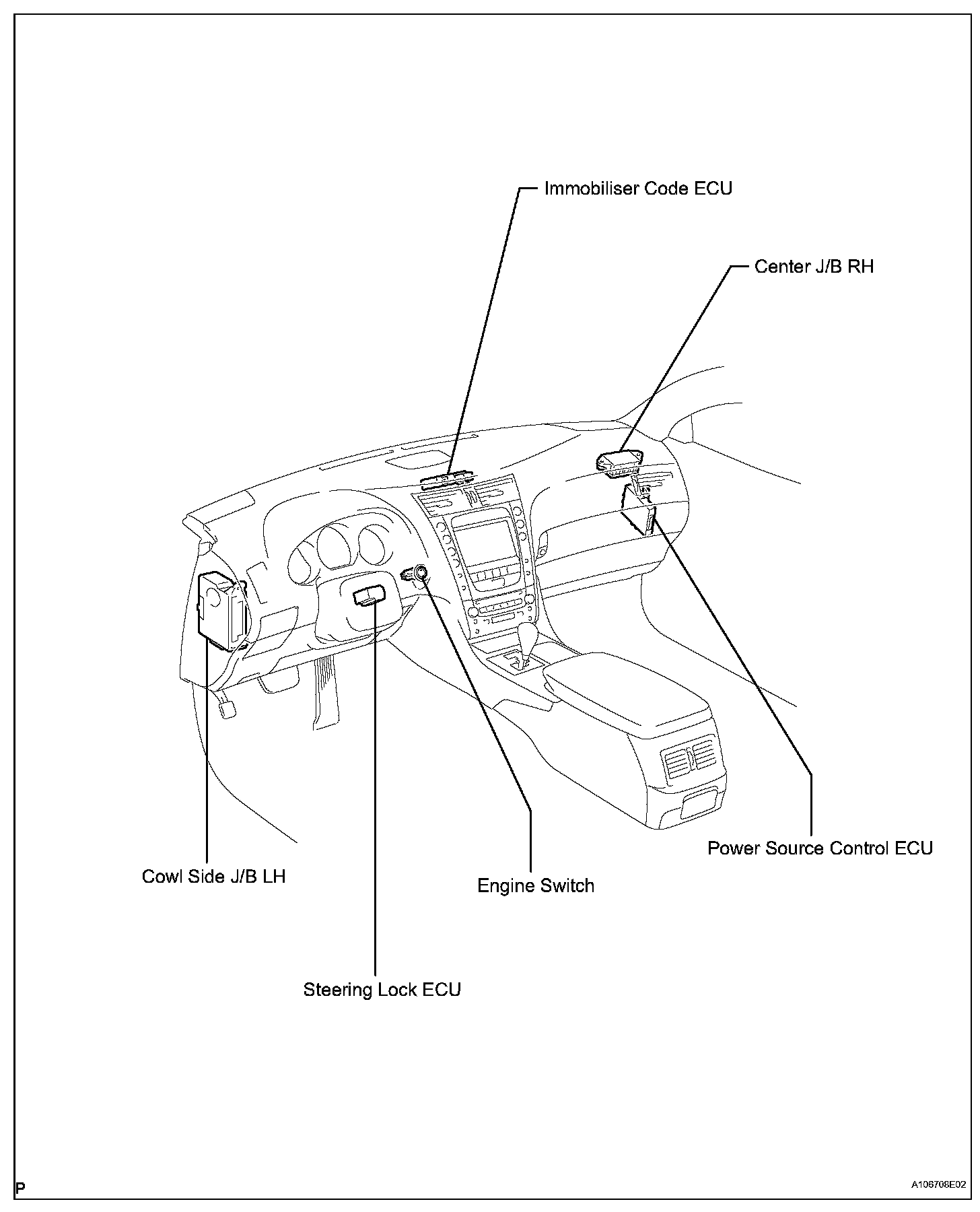 Immobiliser Code ECU

Center J/B RH

Power Source Control ECU

Cowl Side J/B LH

Engine Switch

Steering Lock ECU

P

A106708E02