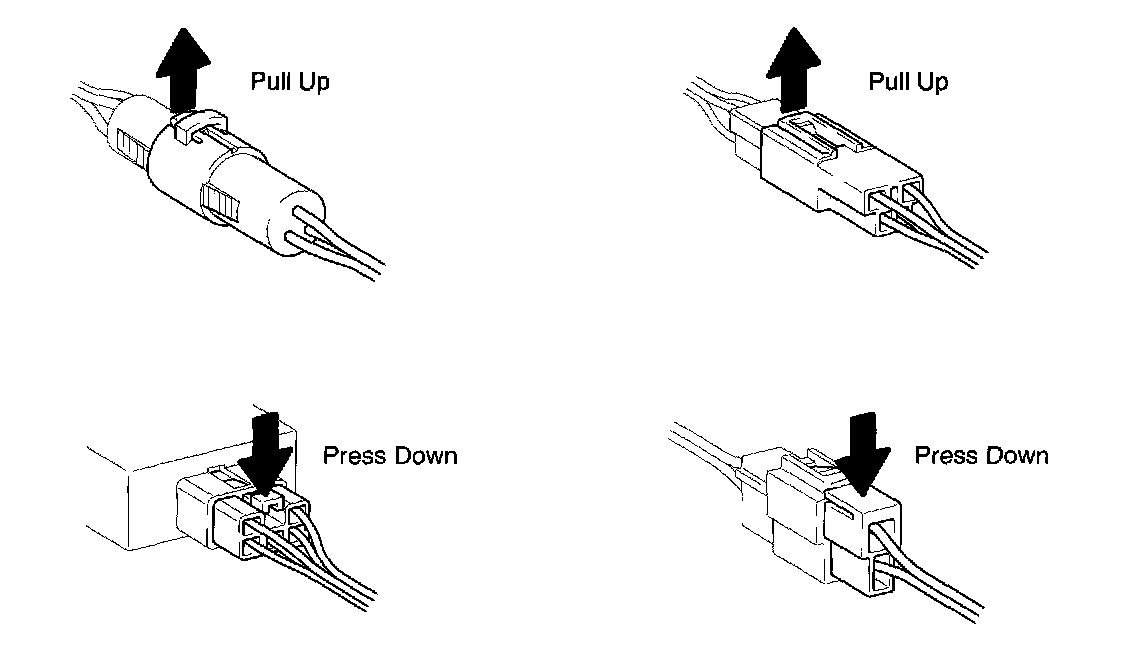 Pull Up

Pull Up

Press Down

Press Down