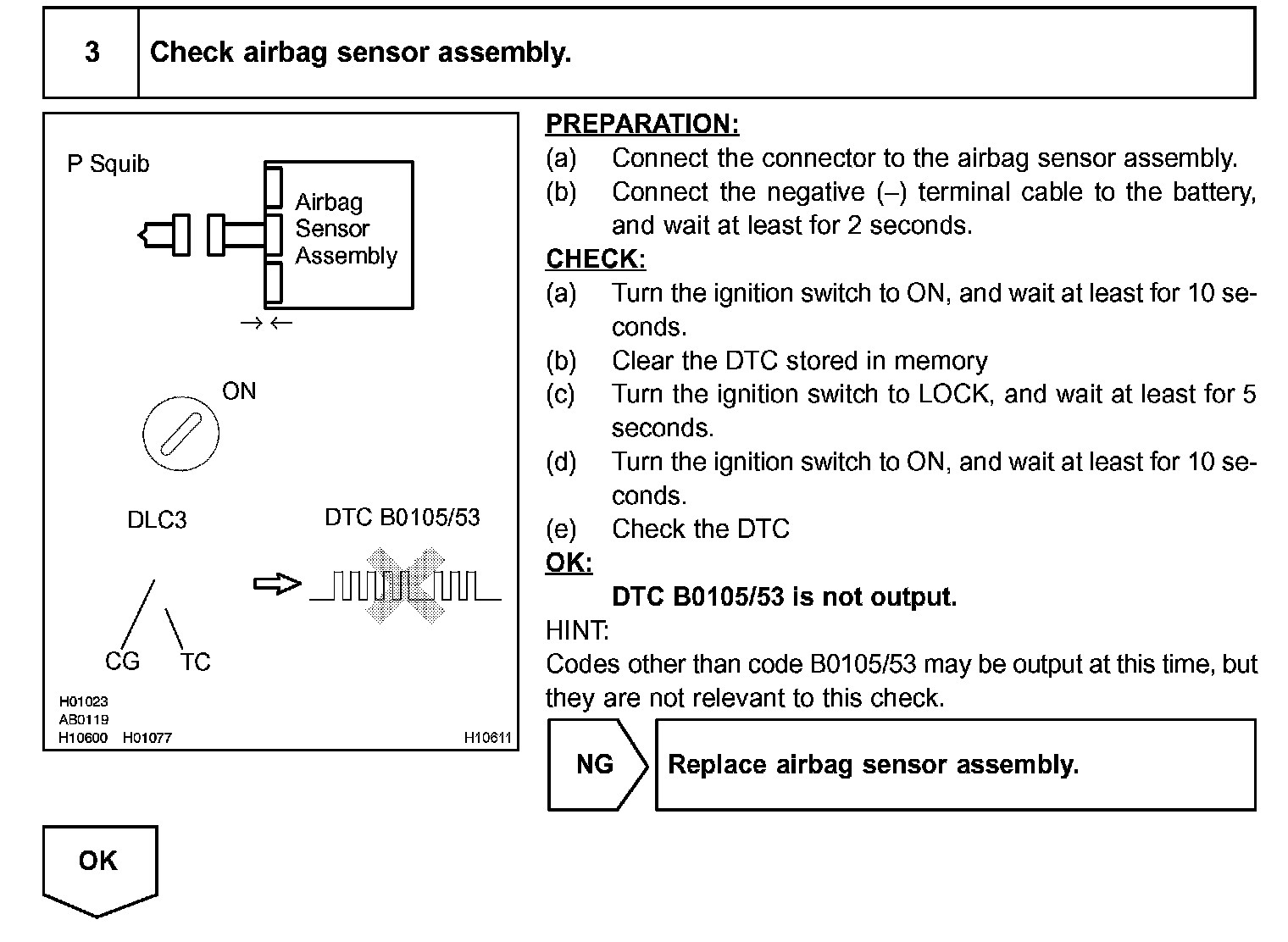 3 Check airbag sensor assembly.

P Squib

Airbag Sensor Assembly

ON

DLC3

DTC B0105/53

CG TC

H01023
AB0119
H10600 H01077 H10611

PREPARATION:
(a) Connect the connector to the airbag sensor assembly.
(b) Connect the negative (–) terminal cable to the battery, and wait at least for 2 seconds.

CHECK:
(a) Turn the ignition switch to ON, and wait at least for 10 seconds.
(b) Clear the DTC stored in memory
(c) Turn the ignition switch to LOCK, and wait at least for 5 seconds.
(d) Turn the ignition switch to ON, and wait at least for 10 seconds.
(e) Check the DTC

OK:
DTC B0105/53 is not output.

HINT:
Codes other than code B0105/53 may be output at this time, but they are not relevant to this check.

NG Replace airbag sensor assembly.

OK