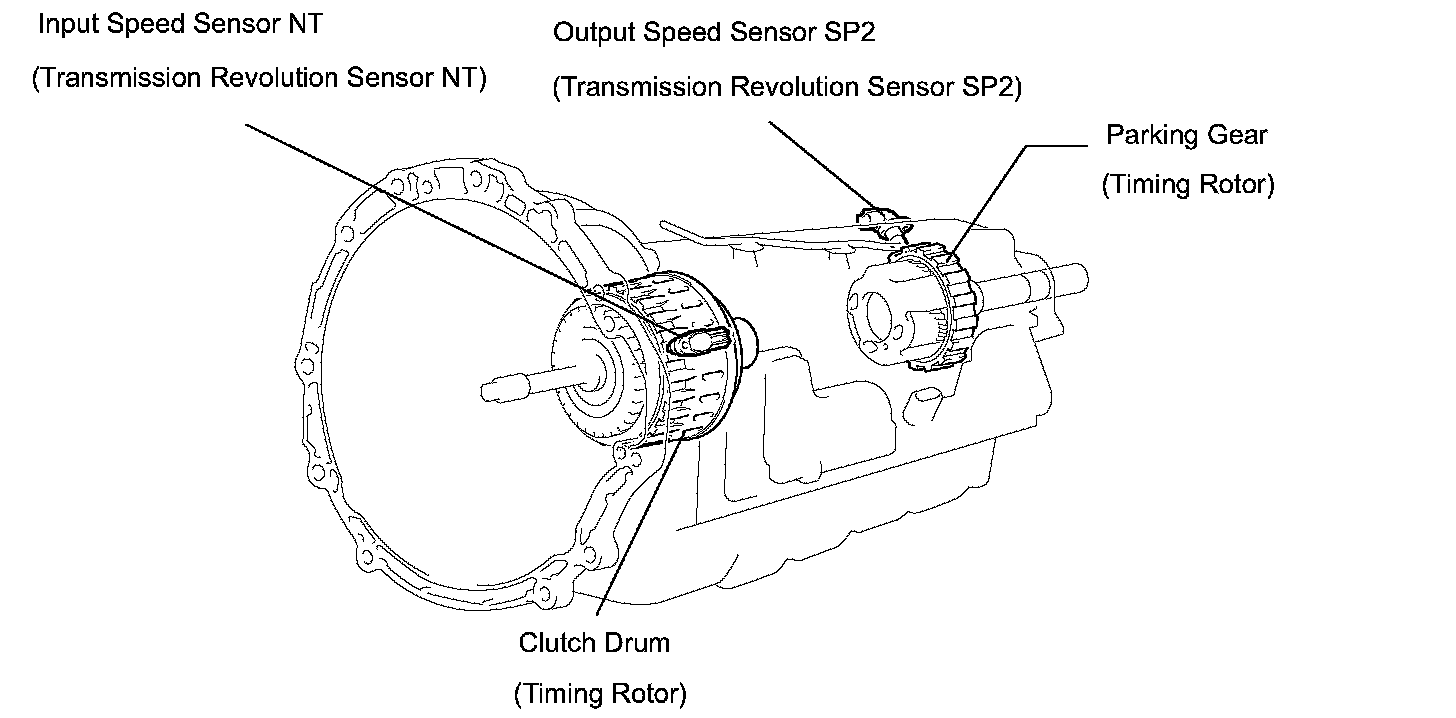 Input Speed Sensor NT
(Transmission Revolution Sensor NT)

Output Speed Sensor SP2
(Transmission Revolution Sensor SP2)

Parking Gear
(Timing Rotor)

Clutch Drum
(Timing Rotor)