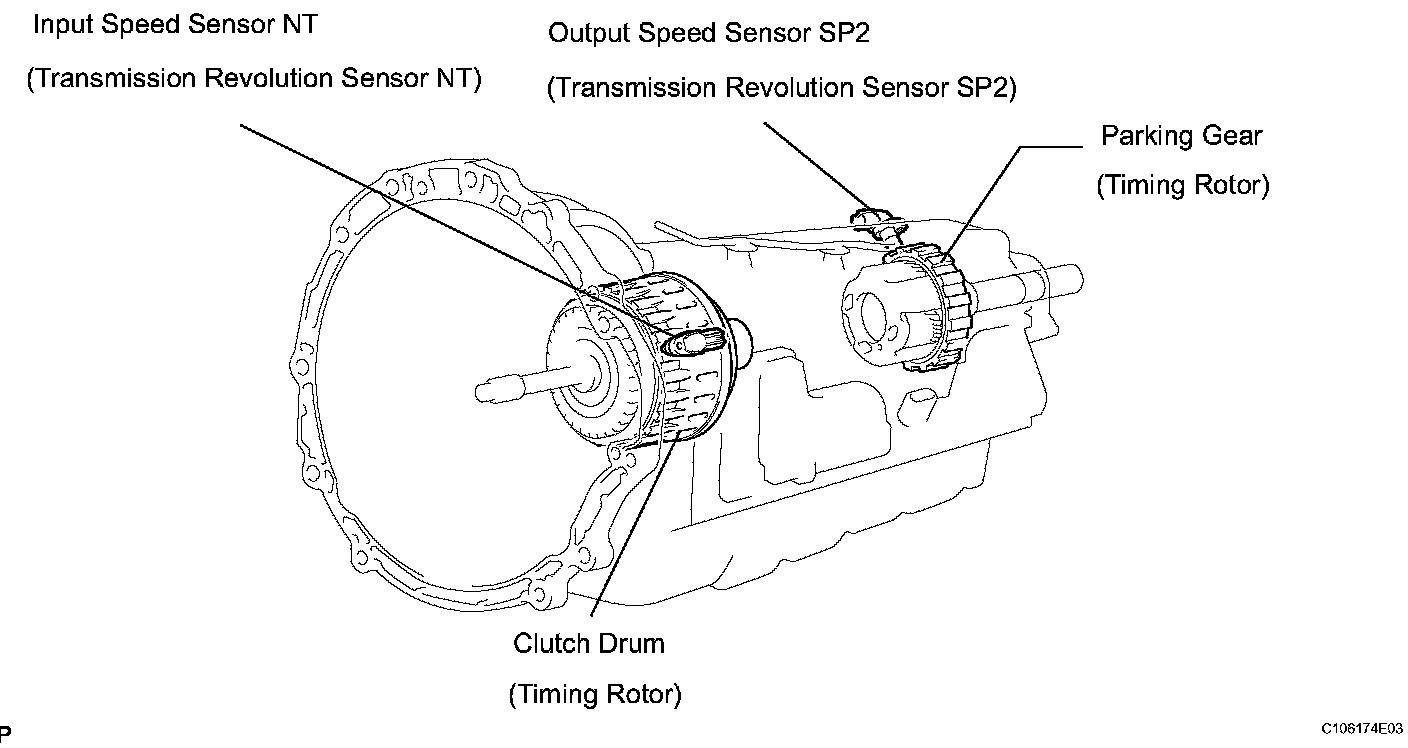 Input Speed Sensor NT

(Transmission Revolution Sensor NT)

Output Speed Sensor SP2

(Transmission Revolution Sensor SP2)

Parking Gear

(Timing Rotor)

Clutch Drum

(Timing Rotor)

P

C106174E03