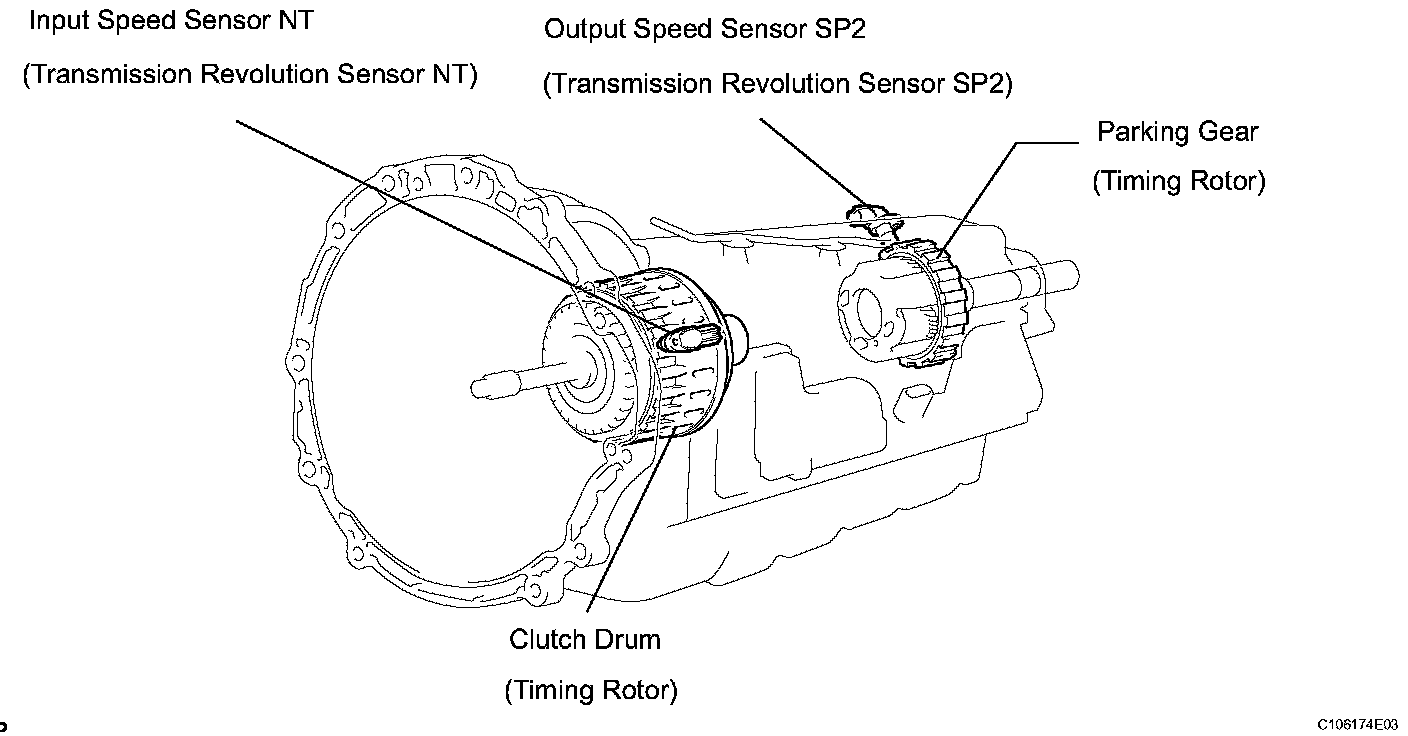 Input Speed Sensor NT
(Transmission Revolution Sensor NT)

Output Speed Sensor SP2
(Transmission Revolution Sensor SP2)

Parking Gear
(Timing Rotor)

Clutch Drum
(Timing Rotor)

C106174E03