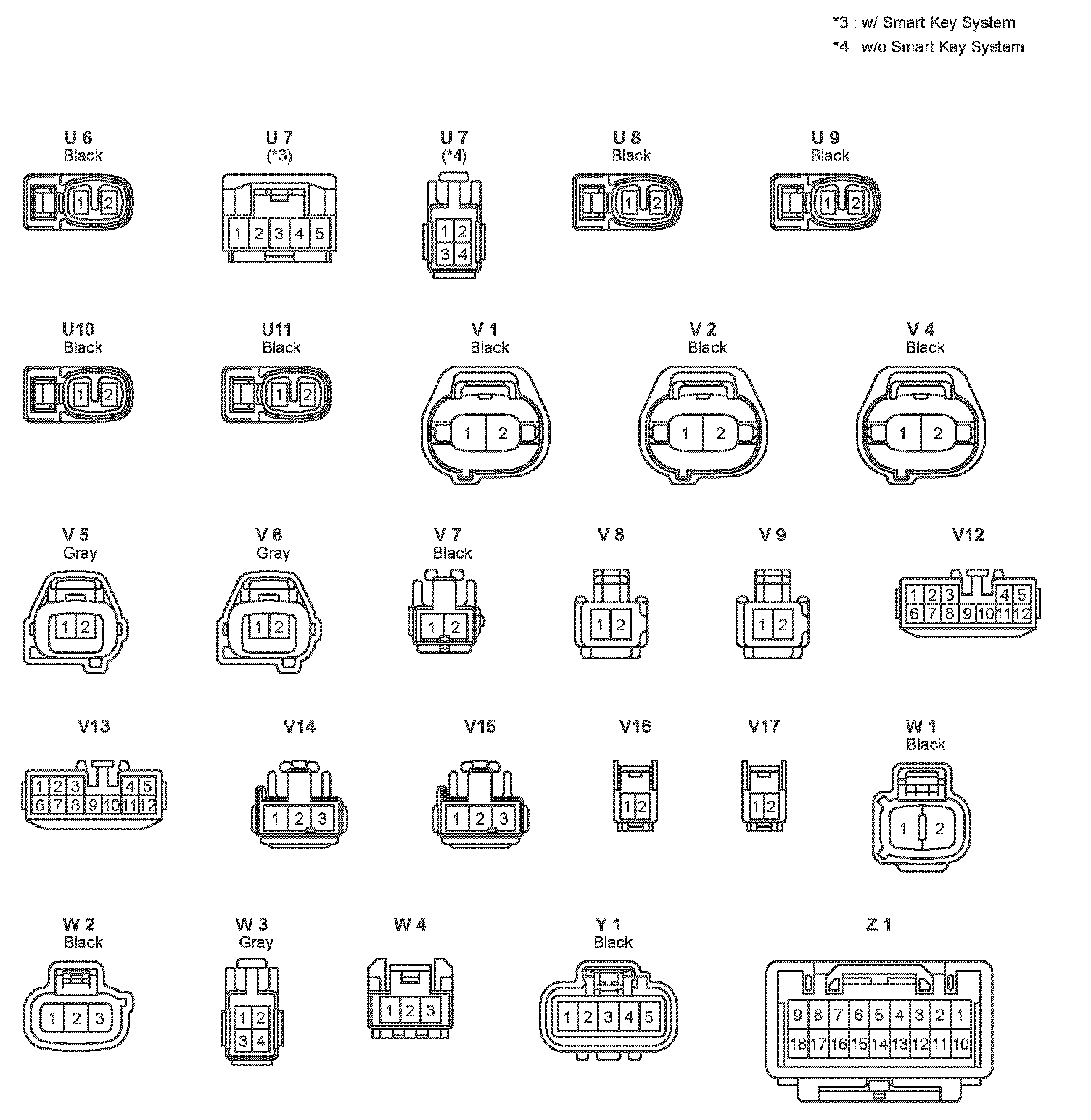 *3 : w/ Smart Key System
*4 : w/o Smart Key System

U 6
Black
1 2

U 7
(*3)
1 2 3 4 5

U 7
(*4)
1 2
3 4

U 8
Black
1 2

U 9
Black
1 2

U10
Black
1 2

U11
Black
1 2

V 1
Black
1 2

V 2
Black
1 2

V 4
Black
1 2

V 5
Gray
1 2

V 6
Gray
1 2

V 7
Black
1 2

V 8
1 2

V 9
1 2

V12
1 2 3 4 5
6 7 8 9 10 11 12

V13
1 2 3 4 5
6 7 8 9 10 11 12

V14
1 2 3

V15
1 2 3

V16
1 2

V17
1 2

W 1
Black
1 2

W 2
Black
1 2 3

W 3
Gray
1 2
3 4

W 4
1 2 3

Y 1
Black
1 2 3 4 5

Z 1
9 8 7 6 5 4 3 2 1
18 17 16 15 14 13 12 11 10