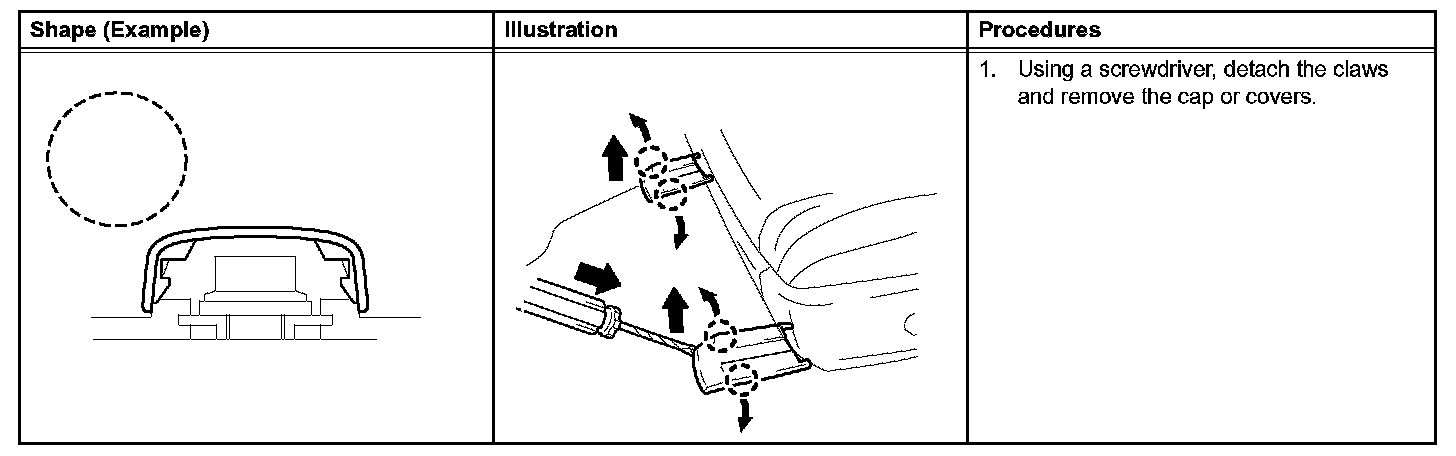 | Shape (Example) | Illustration | Procedures |
|---|---|---|
| | | 1. Using a screwdriver, detach the claws and remove the cap or covers. |