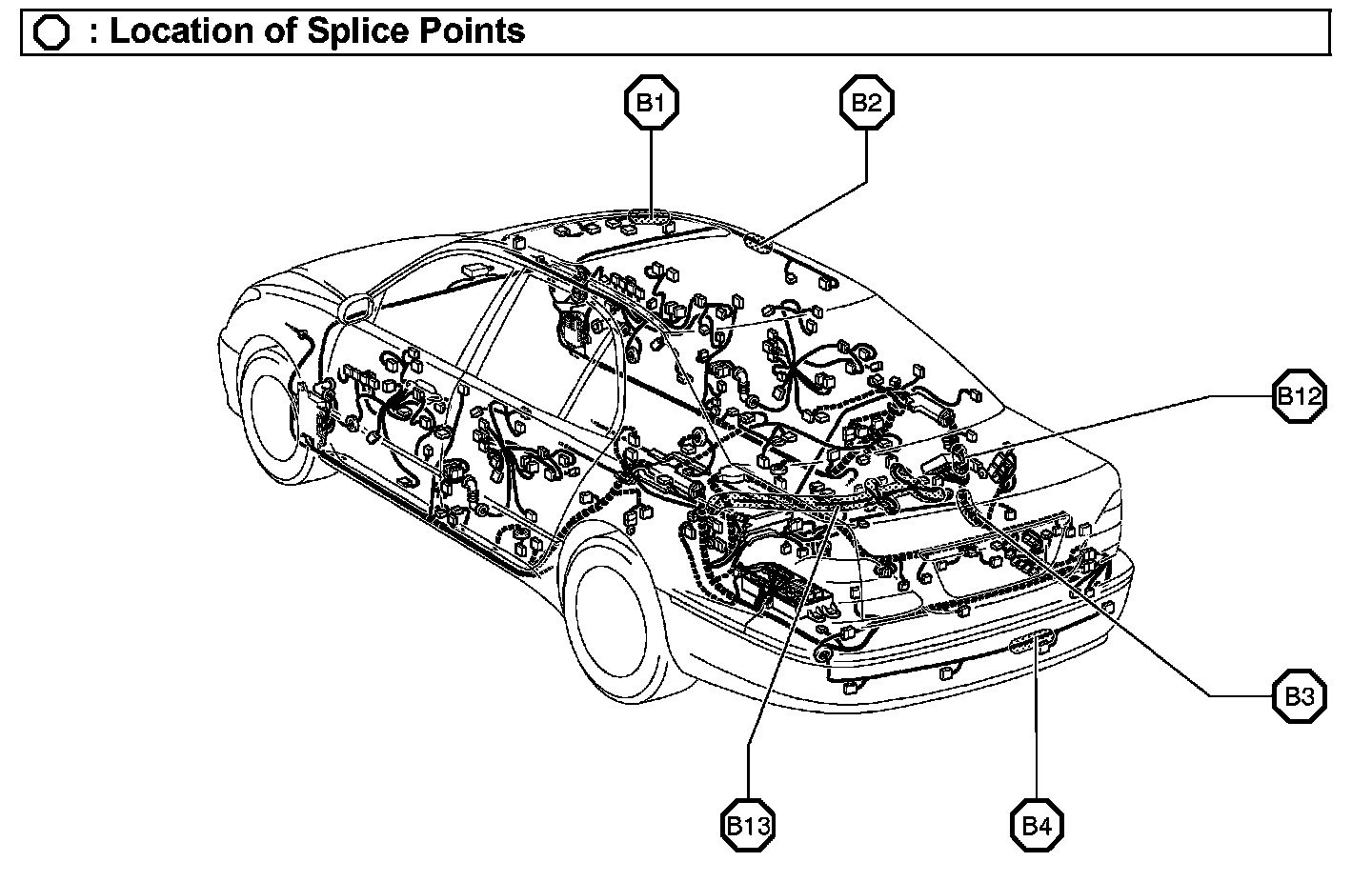 : Location of Splice Points

B1

B2

B12

B3

B13

B4