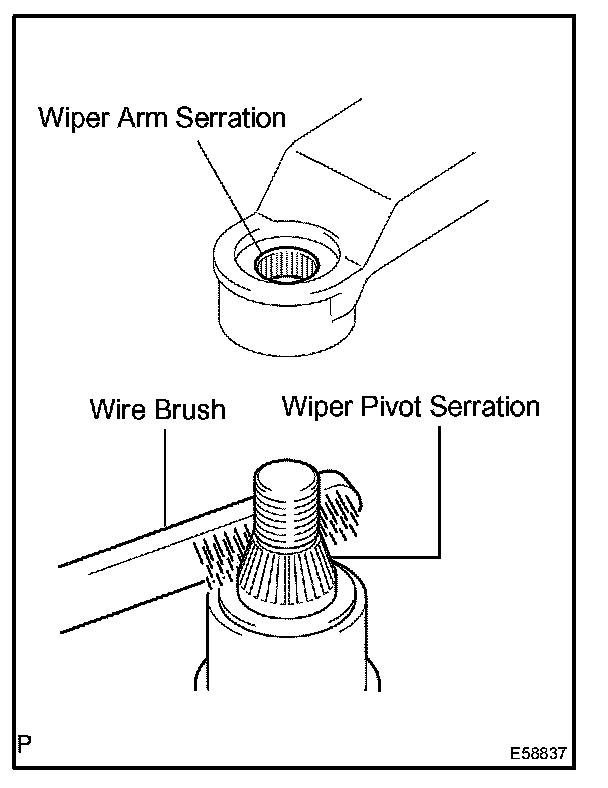 Wiper Arm Serration

Wire Brush

Wiper Pivot Serration

P

E58837