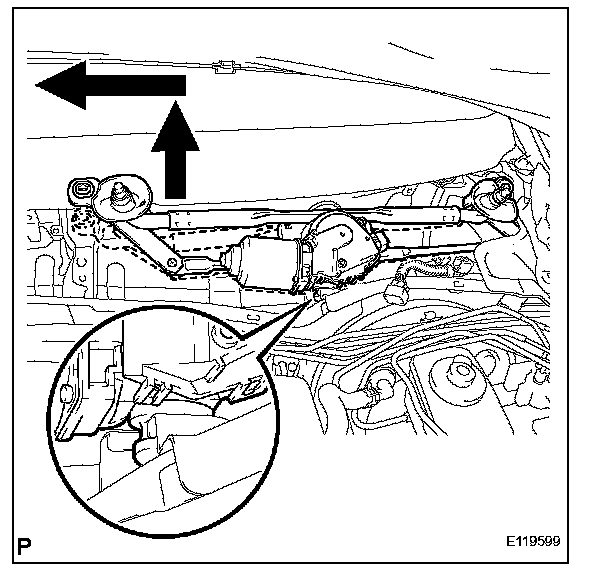 P

E119599