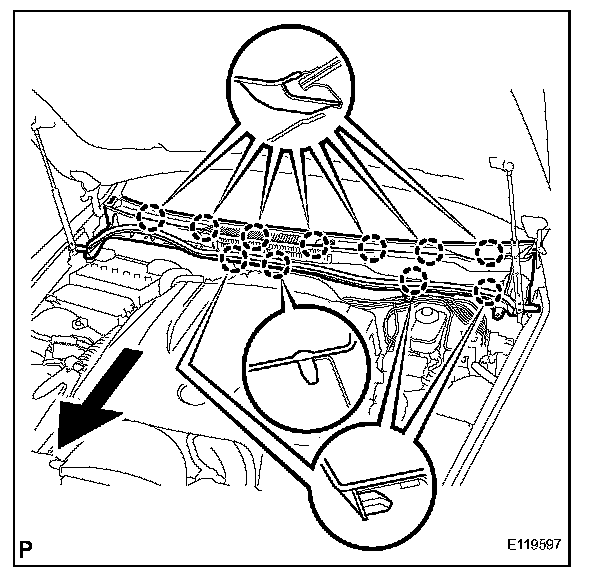 P

E119597