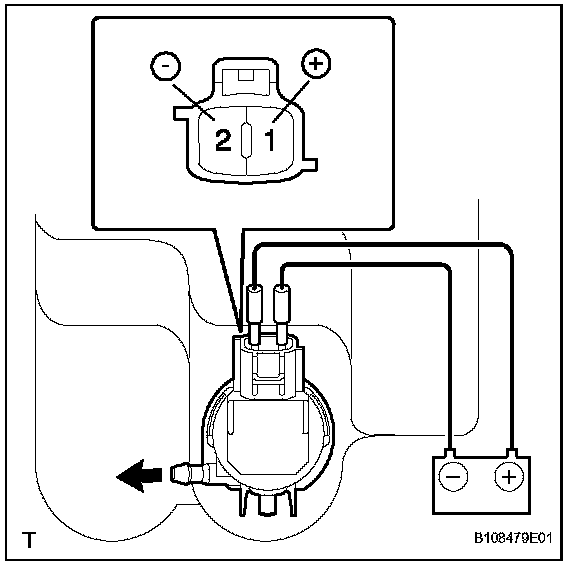 -
+
2
1
-
+
T
B108479E01