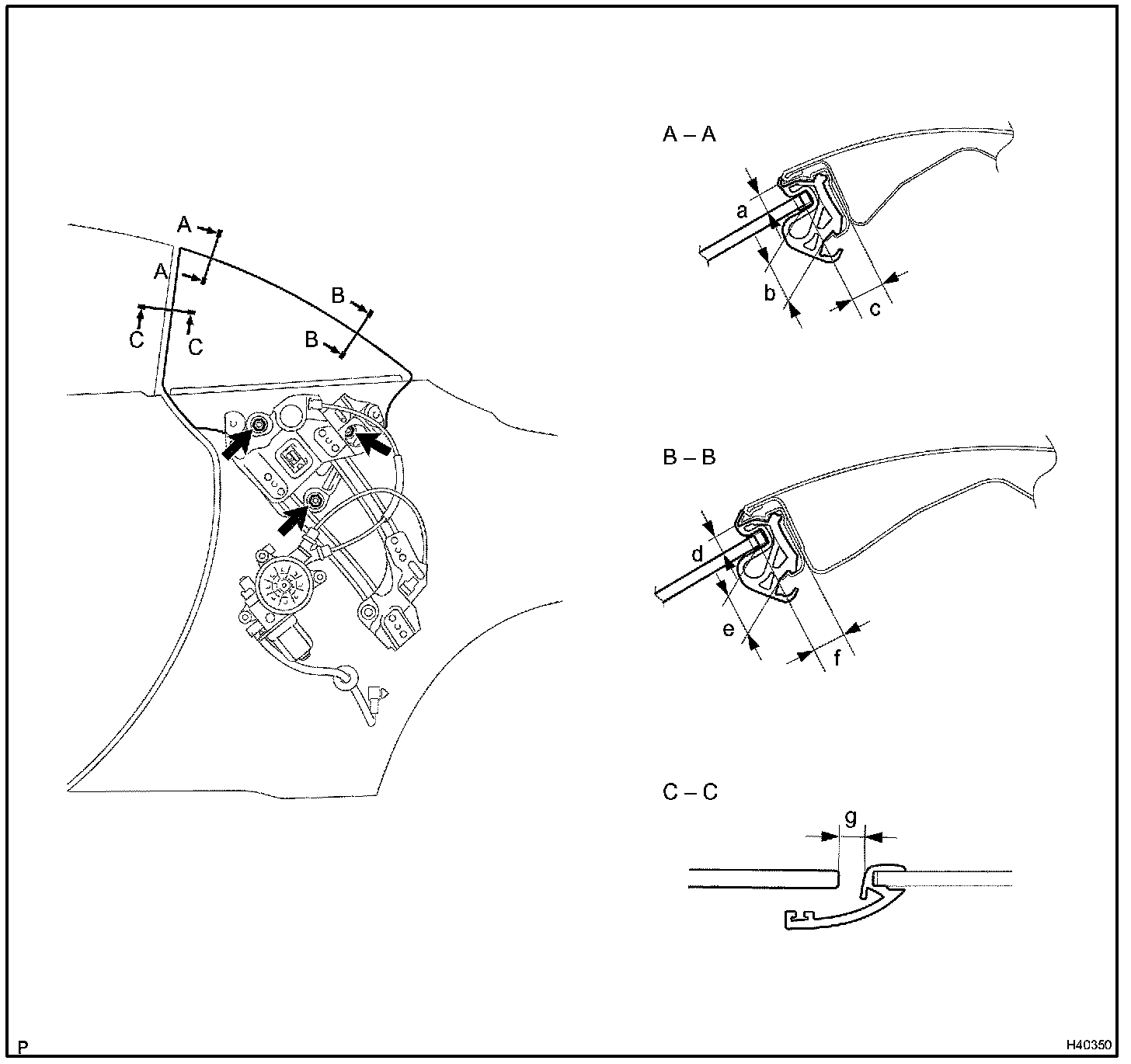 A
A
C
C
B
B

A – A
a
b
c

B – B
d
e
f

C – C
g

P
H40350