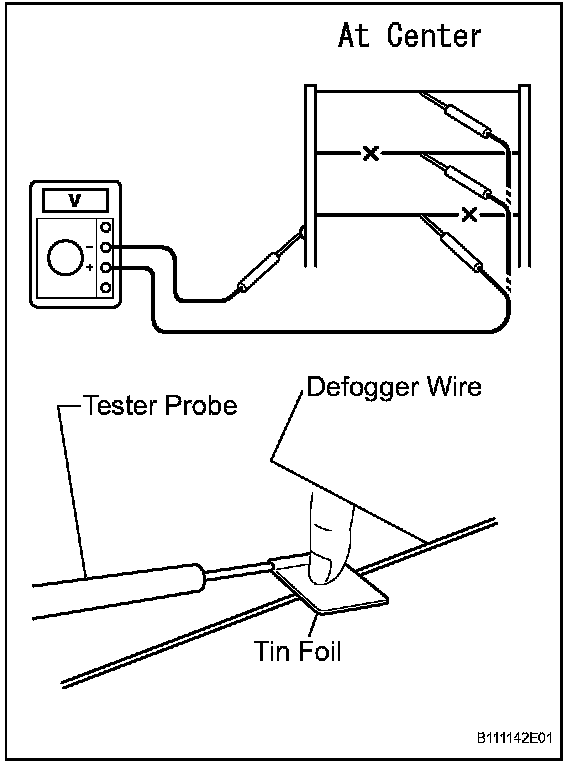 At Center

V

−

+

Tester Probe

Defogger Wire

Tin Foil

B111142E01