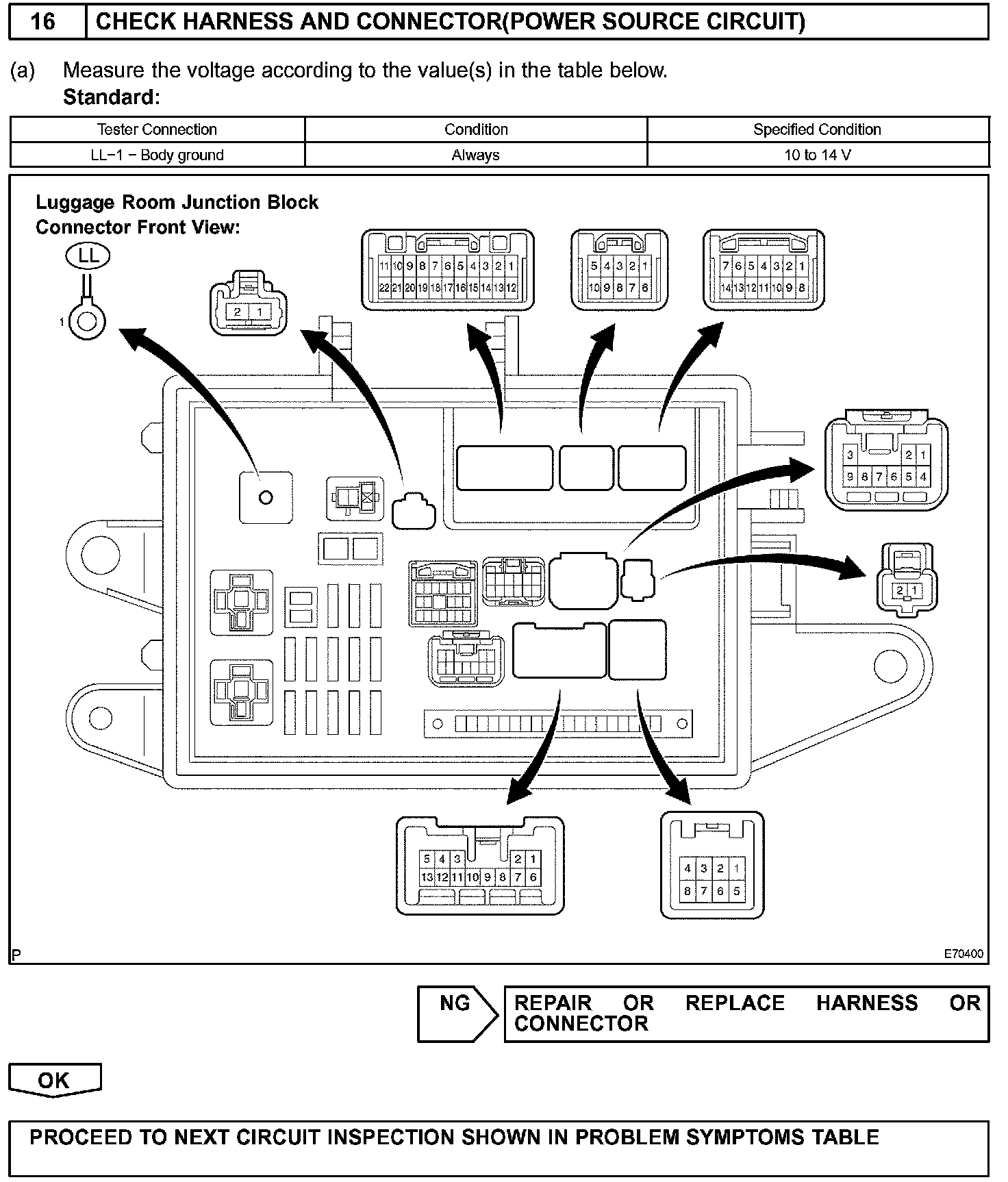 16 CHECK HARNESS AND CONNECTOR(POWER SOURCE CIRCUIT)

(a) Measure the voltage according to the value(s) in the table below.
Standard:

| Tester Connection | Condition | Specified Condition |
|---|---|---|
| LL−1 − Body ground | Always | 10 to 14 V |

Luggage Room Junction Block Connector Front View:

LL
1

2 1

11 10 9 8 7 6 5 4 3 2 1
22 21 20 19 18 17 16 15 14 13 12

5 4 3 2 1
10 9 8 7 6

7 6 5 4 3 2 1
14 13 12 11 10 9 8

3 2 1
9 8 7 6 5 4

2 1

5 4 3 2 1
13 12 11 10 9 8 7 6

4 3 2 1
8 7 6 5

P
E70400

NG
REPAIR OR REPLACE HARNESS OR CONNECTOR

OK

PROCEED TO NEXT CIRCUIT INSPECTION SHOWN IN PROBLEM SYMPTOMS TABLE