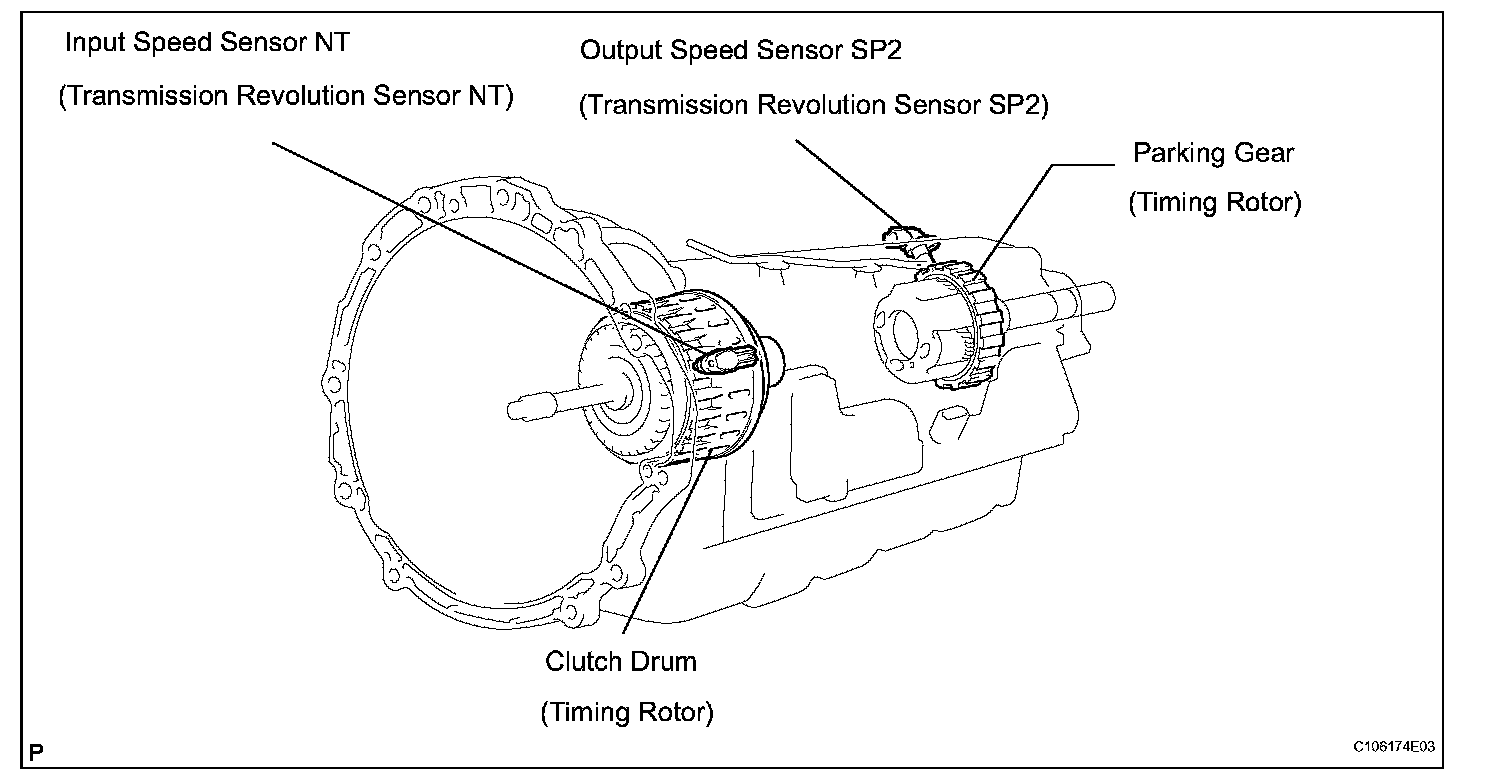 Input Speed Sensor NT
(Transmission Revolution Sensor NT)

Output Speed Sensor SP2
(Transmission Revolution Sensor SP2)

Parking Gear
(Timing Rotor)

Clutch Drum
(Timing Rotor)

P

C106174E03