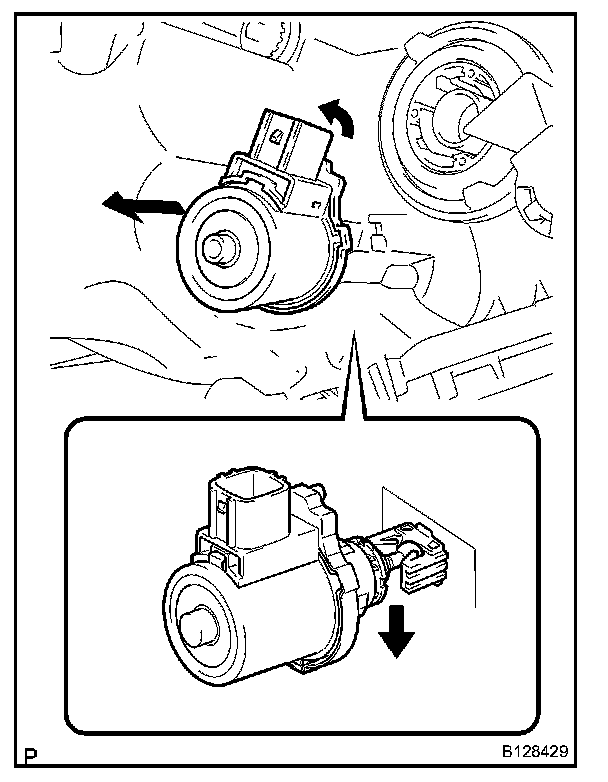 P

B128429