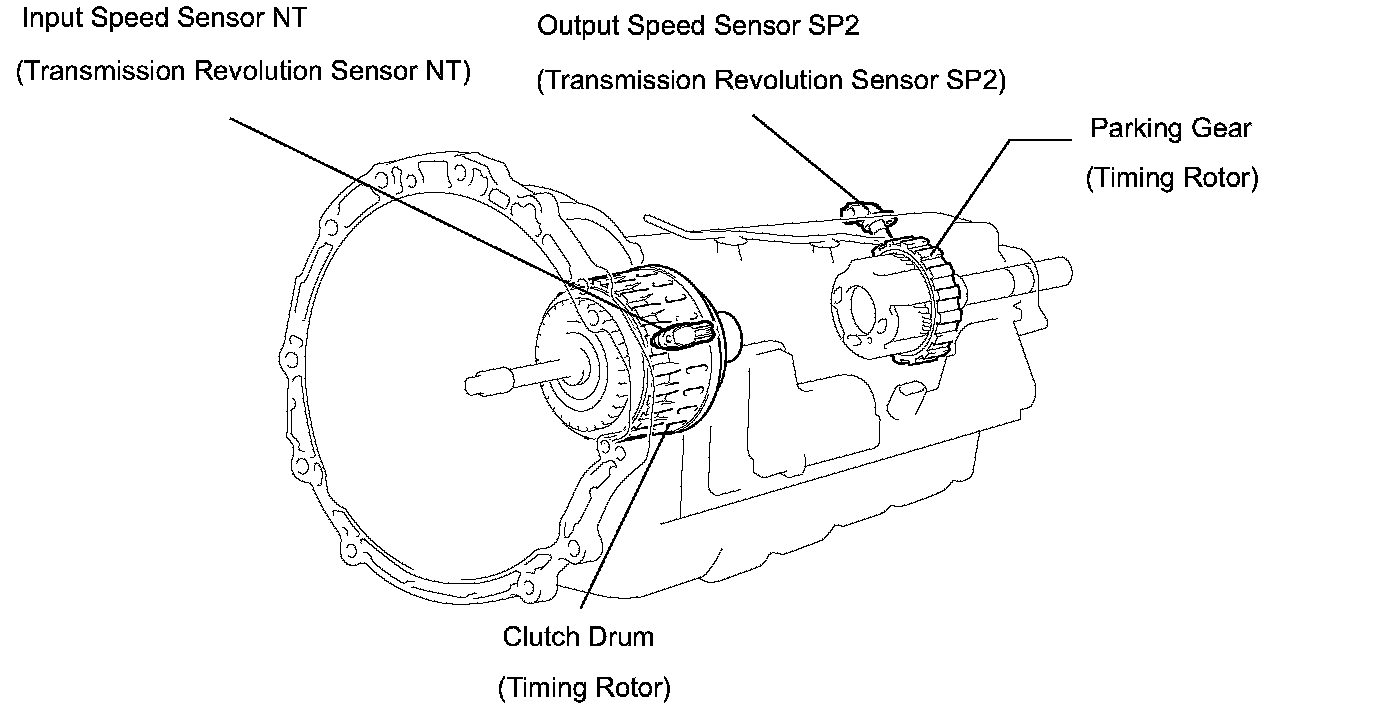 Input Speed Sensor NT
(Transmission Revolution Sensor NT)

Output Speed Sensor SP2
(Transmission Revolution Sensor SP2)

Parking Gear
(Timing Rotor)

Clutch Drum
(Timing Rotor)