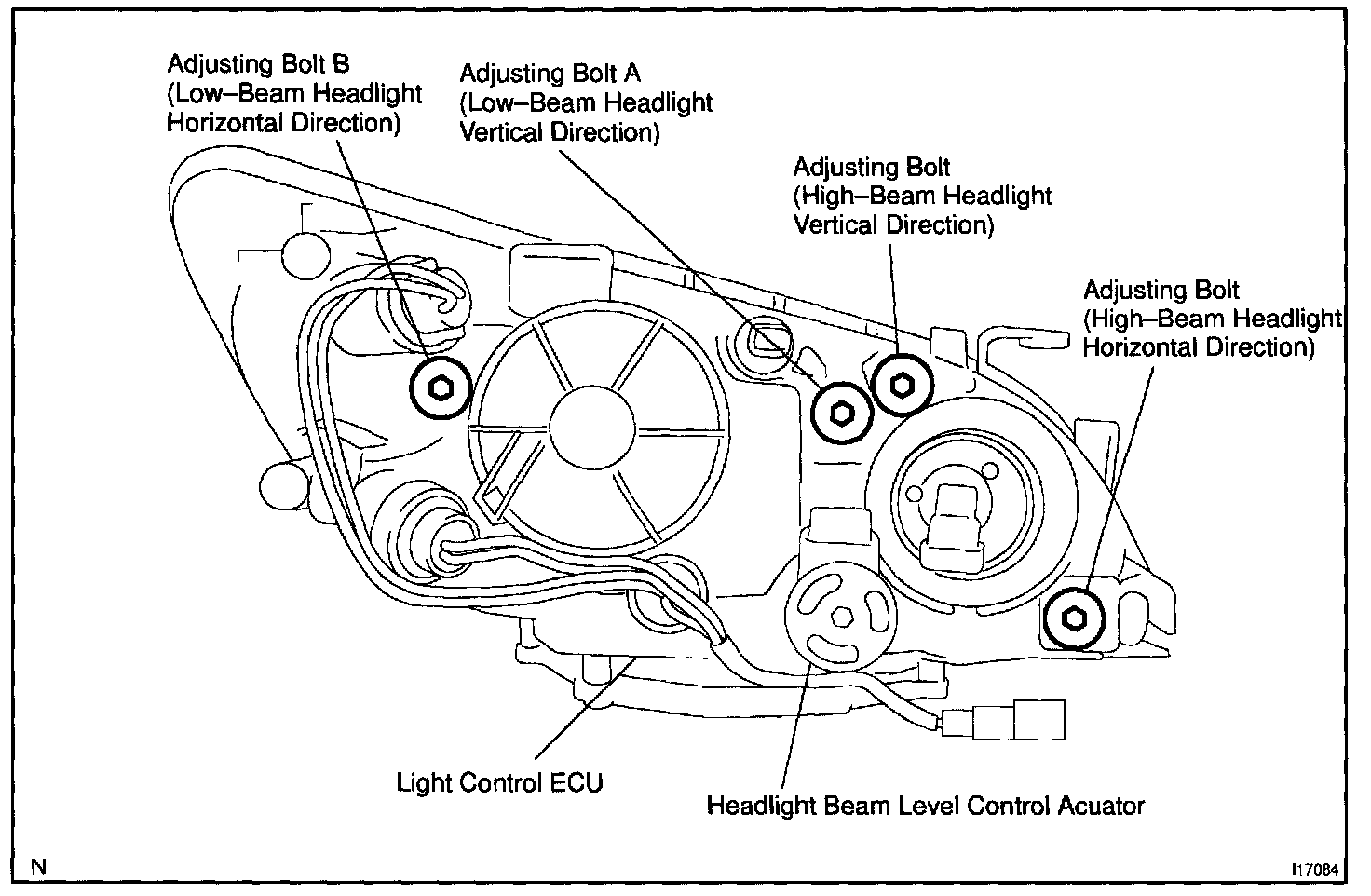 Adjusting Bolt B
(Low–Beam Headlight
Horizontal Direction)

Adjusting Bolt A
(Low–Beam Headlight
Vertical Direction)

Adjusting Bolt
(High–Beam Headlight
Vertical Direction)

Adjusting Bolt
(High–Beam Headlight
Horizontal Direction)

Light Control ECU

Headlight Beam Level Control Acuator

N

I17084