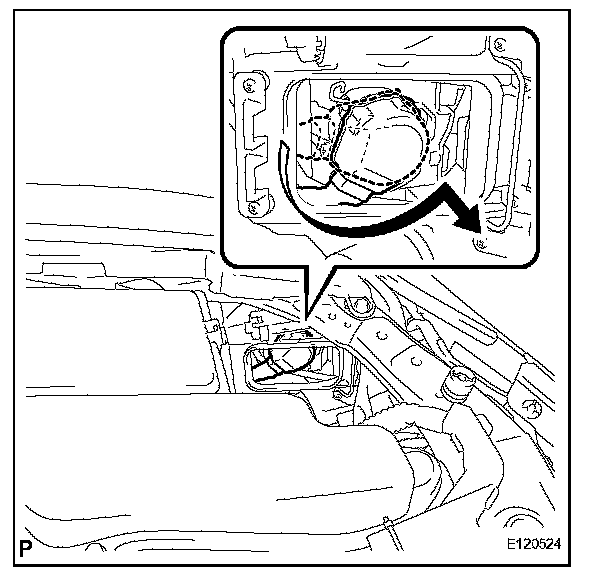 P
E120524