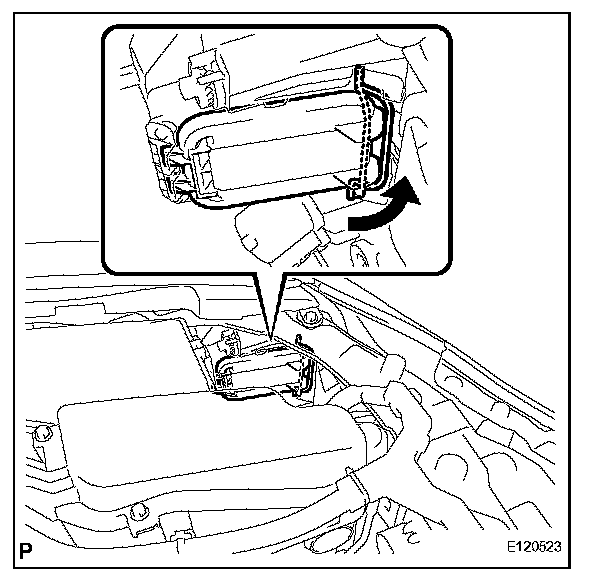 P

E120523