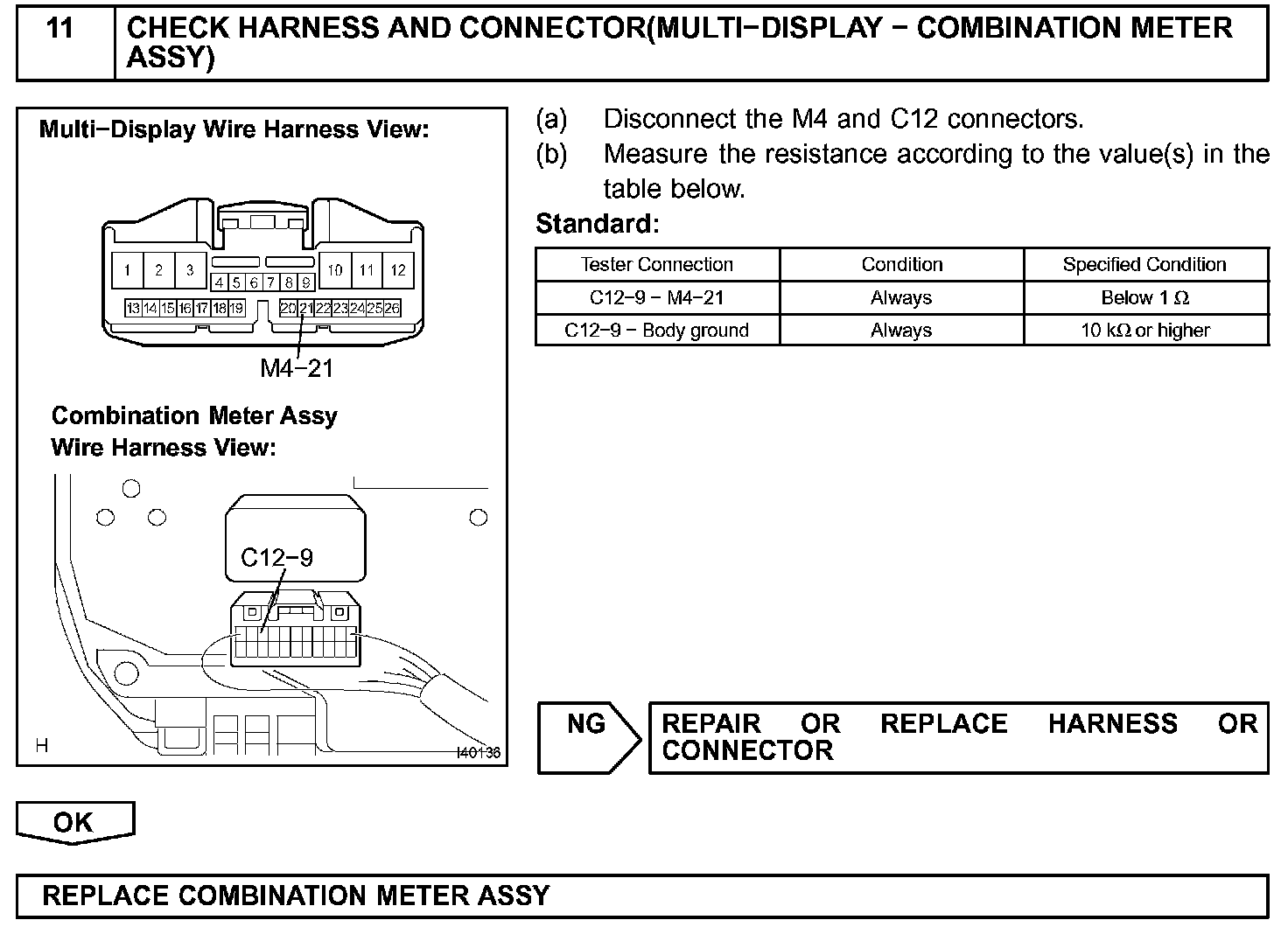 11 CHECK HARNESS AND CONNECTOR(MULTI−DISPLAY − COMBINATION METER ASSY)

Multi−Display Wire Harness View:

1 2 3 4 5 6 7 8 9 10 11 12
13 14 15 16 17 18 19 20 21 22 23 24 25 26

M4−21

Combination Meter Assy Wire Harness View:

C12−9

H I40136

(a) Disconnect the M4 and C12 connectors.
(b) Measure the resistance according to the value(s) in the table below.

Standard:

| Tester Connection | Condition | Specified Condition |
|---|---|---|
| C12−9 − M4−21 | Always | Below 1 Ω |
| C12−9 − Body ground | Always | 10 kΩ or higher |

NG

REPAIR OR REPLACE HARNESS OR CONNECTOR

OK

REPLACE COMBINATION METER ASSY