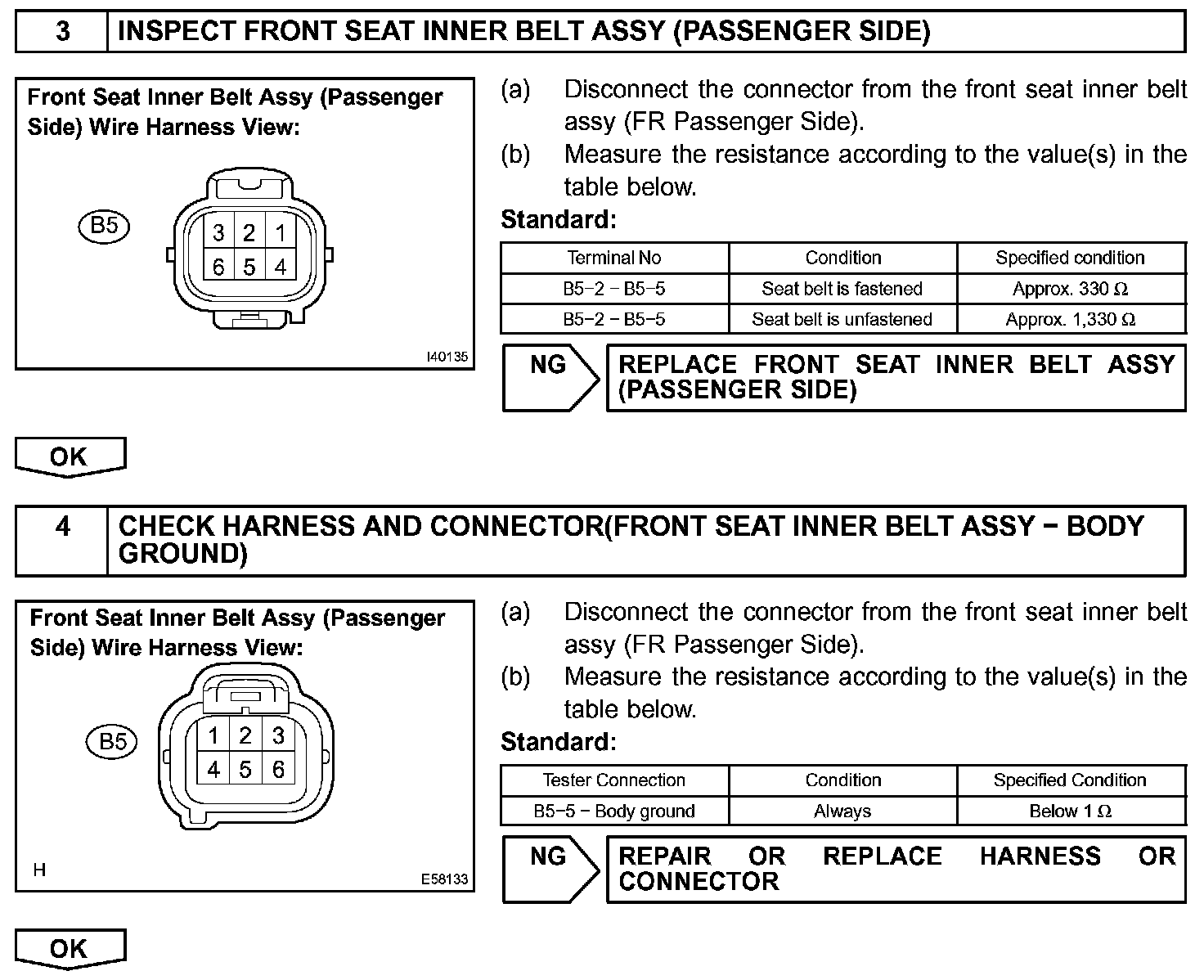 3 INSPECT FRONT SEAT INNER BELT ASSY (PASSENGER SIDE)

Front Seat Inner Belt Assy (Passenger Side) Wire Harness View:

B5

3 2 1
6 5 4

I40135

(a) Disconnect the connector from the front seat inner belt assy (FR Passenger Side).
(b) Measure the resistance according to the value(s) in the table below.

Standard:

| Terminal No | Condition | Specified condition |
|---|---|---|
| B5−2 − B5−5 | Seat belt is fastened | Approx. 330 Ω |
| B5−2 − B5−5 | Seat belt is unfastened | Approx. 1,330 Ω |

NG REPLACE FRONT SEAT INNER BELT ASSY (PASSENGER SIDE)

OK

4 CHECK HARNESS AND CONNECTOR(FRONT SEAT INNER BELT ASSY − BODY GROUND)

Front Seat Inner Belt Assy (Passenger Side) Wire Harness View:

B5

1 2 3
4 5 6

H

E58133

(a) Disconnect the connector from the front seat inner belt assy (FR Passenger Side).
(b) Measure the resistance according to the value(s) in the table below.

Standard:

| Tester Connection | Condition | Specified Condition |
|---|---|---|
| B5−5 − Body ground | Always | Below 1 Ω |

NG REPAIR OR REPLACE HARNESS OR CONNECTOR

OK