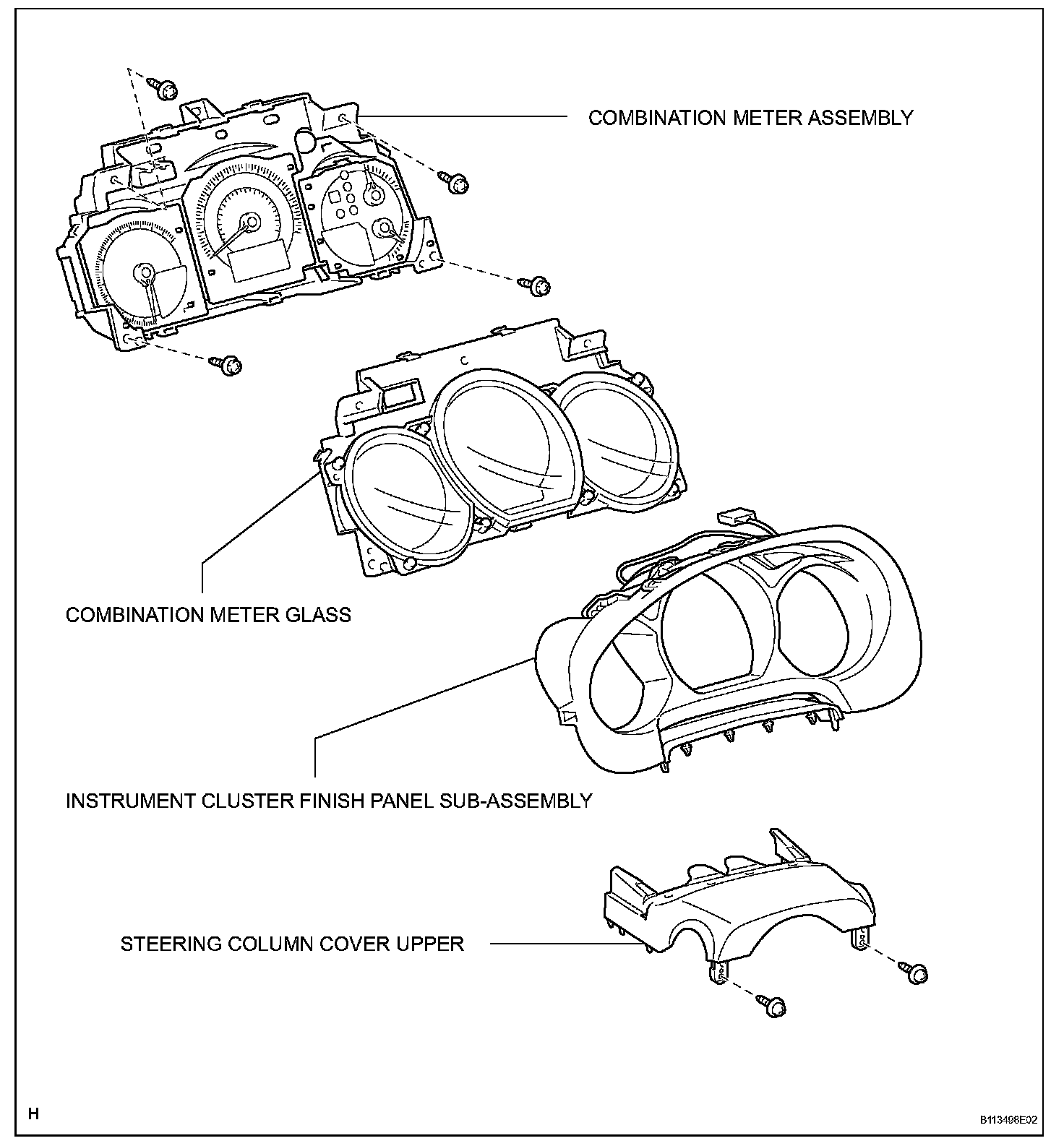 COMBINATION METER ASSEMBLY

COMBINATION METER GLASS

INSTRUMENT CLUSTER FINISH PANEL SUB-ASSEMBLY

STEERING COLUMN COVER UPPER

H

B113498E02