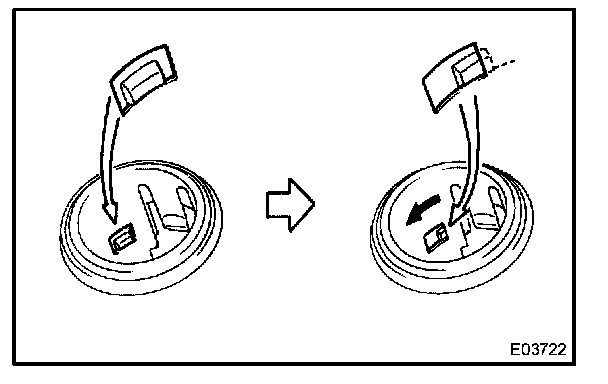 E03722