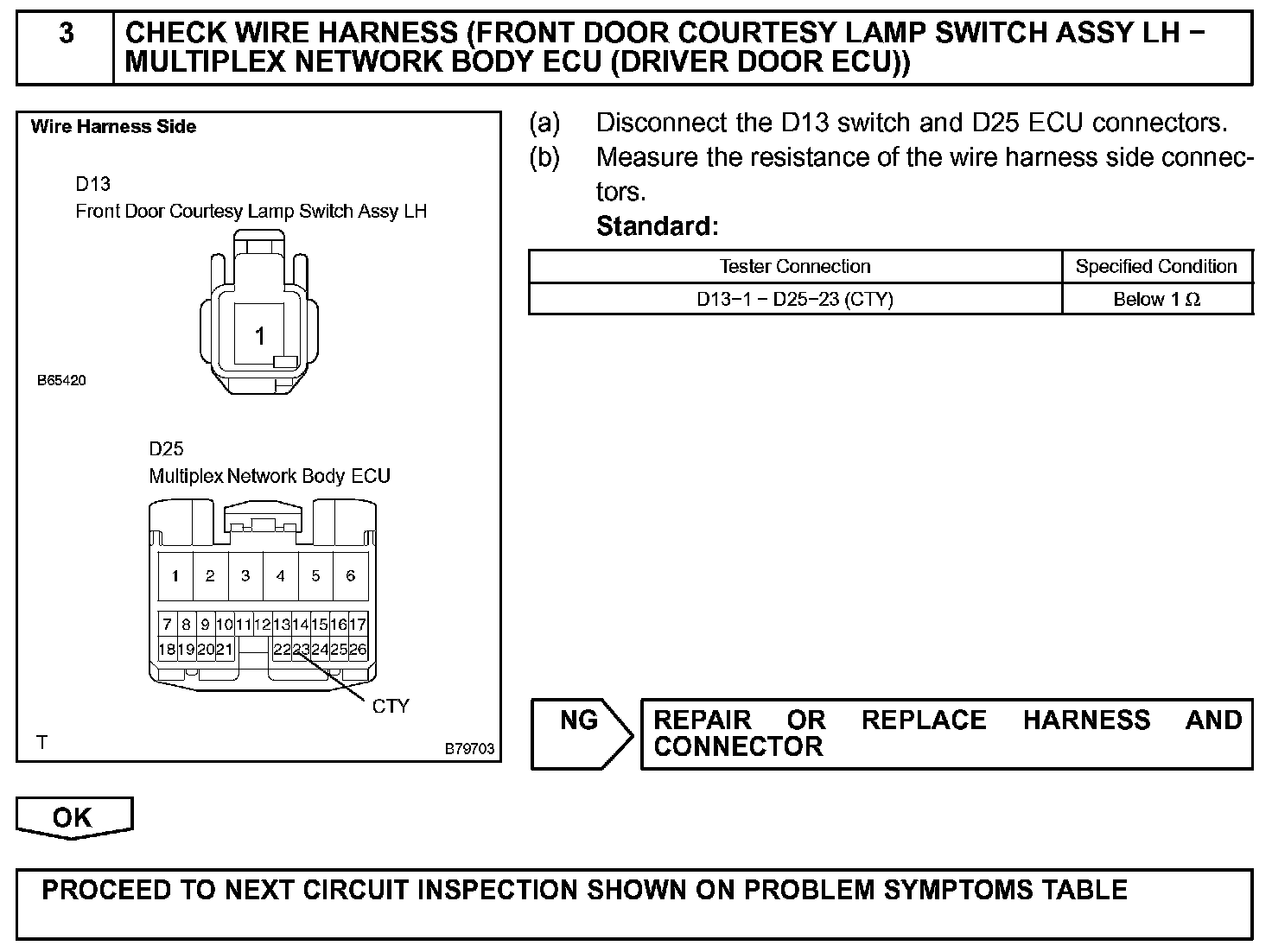 3 CHECK WIRE HARNESS (FRONT DOOR COURTESY LAMP SWITCH ASSY LH − MULTIPLEX NETWORK BODY ECU (DRIVER DOOR ECU))

Wire Harness Side

D13
Front Door Courtesy Lamp Switch Assy LH

1

B65420

D25
Multiplex Network Body ECU

1 2 3 4 5 6
7 8 9 10 11 12 13 14 15 16 17
18 19 20 21 22 23 24 25 26

CTY

T B79703

(a) Disconnect the D13 switch and D25 ECU connectors.
(b) Measure the resistance of the wire harness side connectors.
Standard:

| Tester Connection | Specified Condition |
|---|---|
| D13−1 − D25−23 (CTY) | Below 1 Ω |

NG

REPAIR OR REPLACE HARNESS AND CONNECTOR

OK

PROCEED TO NEXT CIRCUIT INSPECTION SHOWN ON PROBLEM SYMPTOMS TABLE