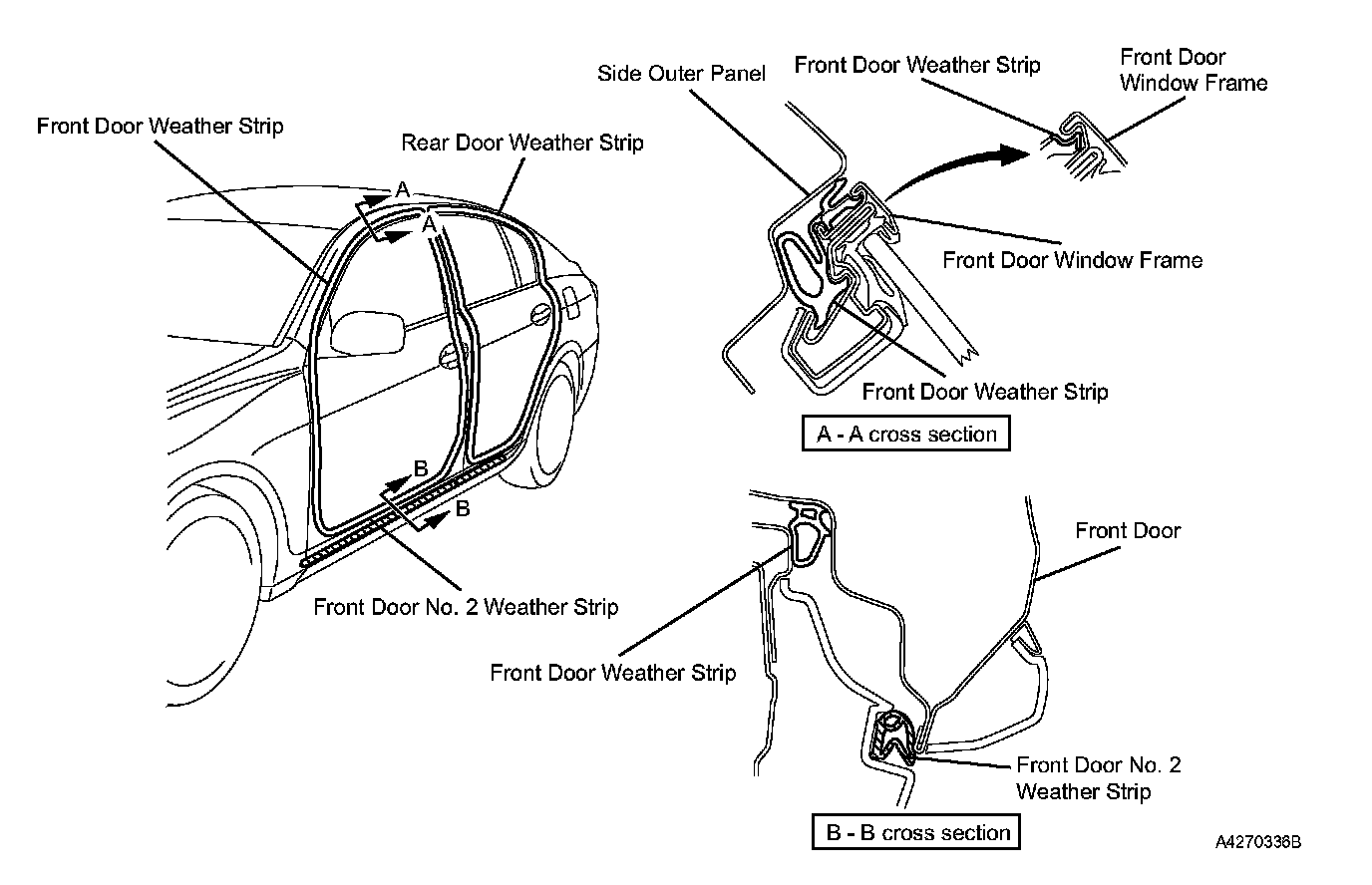 Front Door Weather Strip

Rear Door Weather Strip

A

A

B

B

Front Door No. 2 Weather Strip

Side Outer Panel

Front Door Weather Strip

Front Door Window Frame

Front Door Window Frame

Front Door Weather Strip

A - A cross section

Front Door

Front Door Weather Strip

Front Door No. 2 Weather Strip

B - B cross section

A4270336B