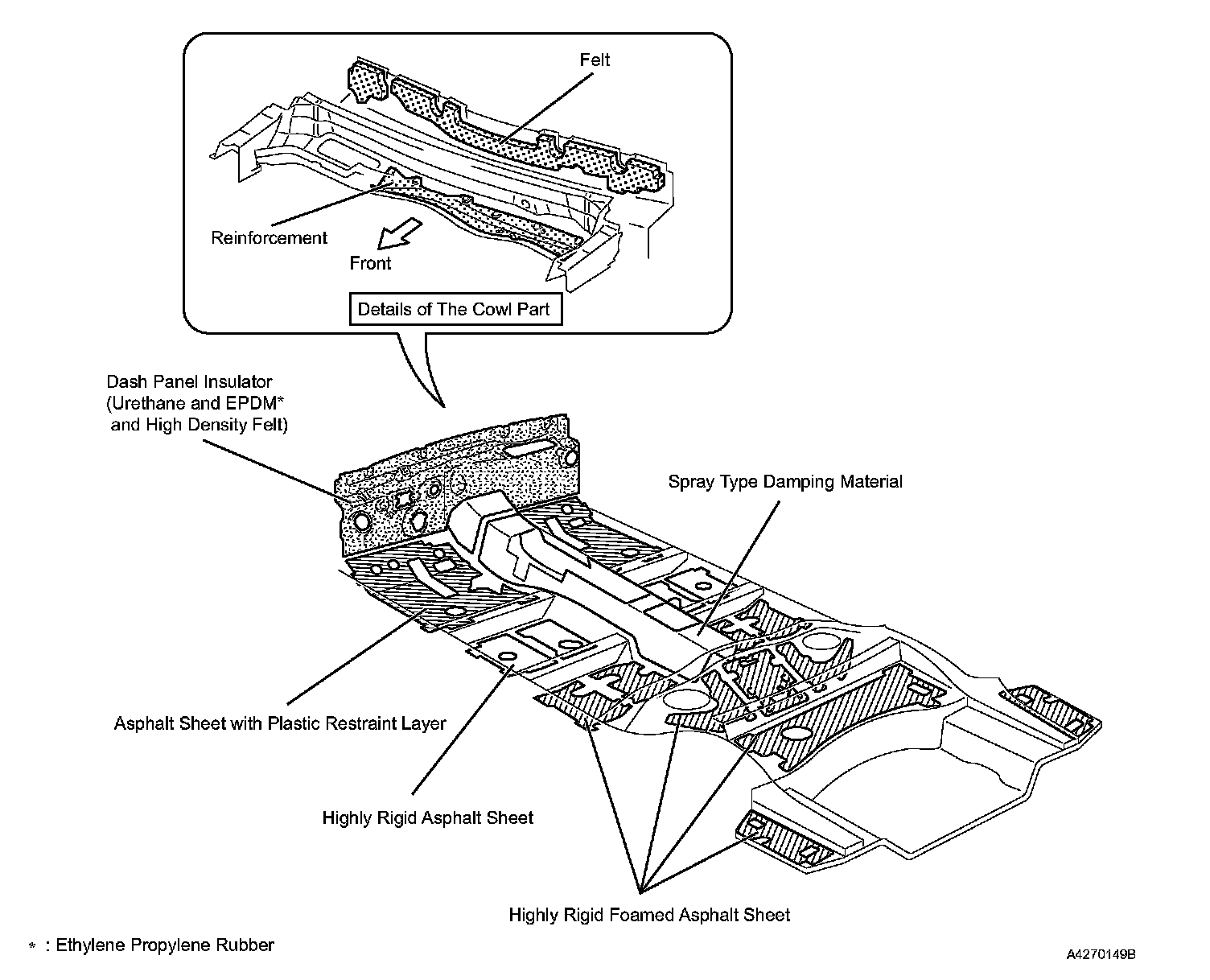 Felt

Reinforcement

Front

Details of The Cowl Part

Dash Panel Insulator
(Urethane and EPDM*
and High Density Felt)

Spray Type Damping Material

Asphalt Sheet with Plastic Restraint Layer

Highly Rigid Asphalt Sheet

Highly Rigid Foamed Asphalt Sheet

* : Ethylene Propylene Rubber

A4270149B